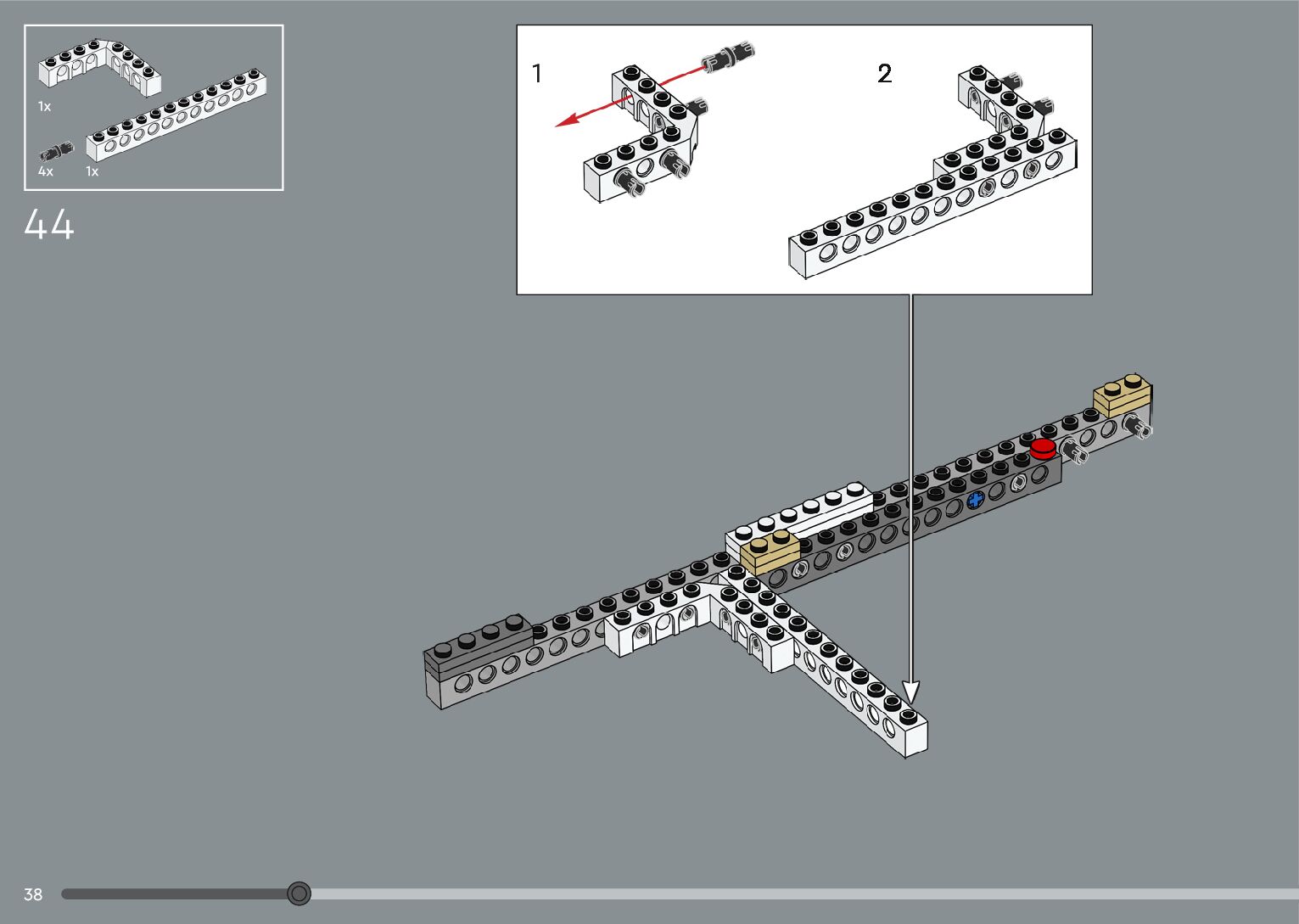 1x

4x 1x

44

1

2

38