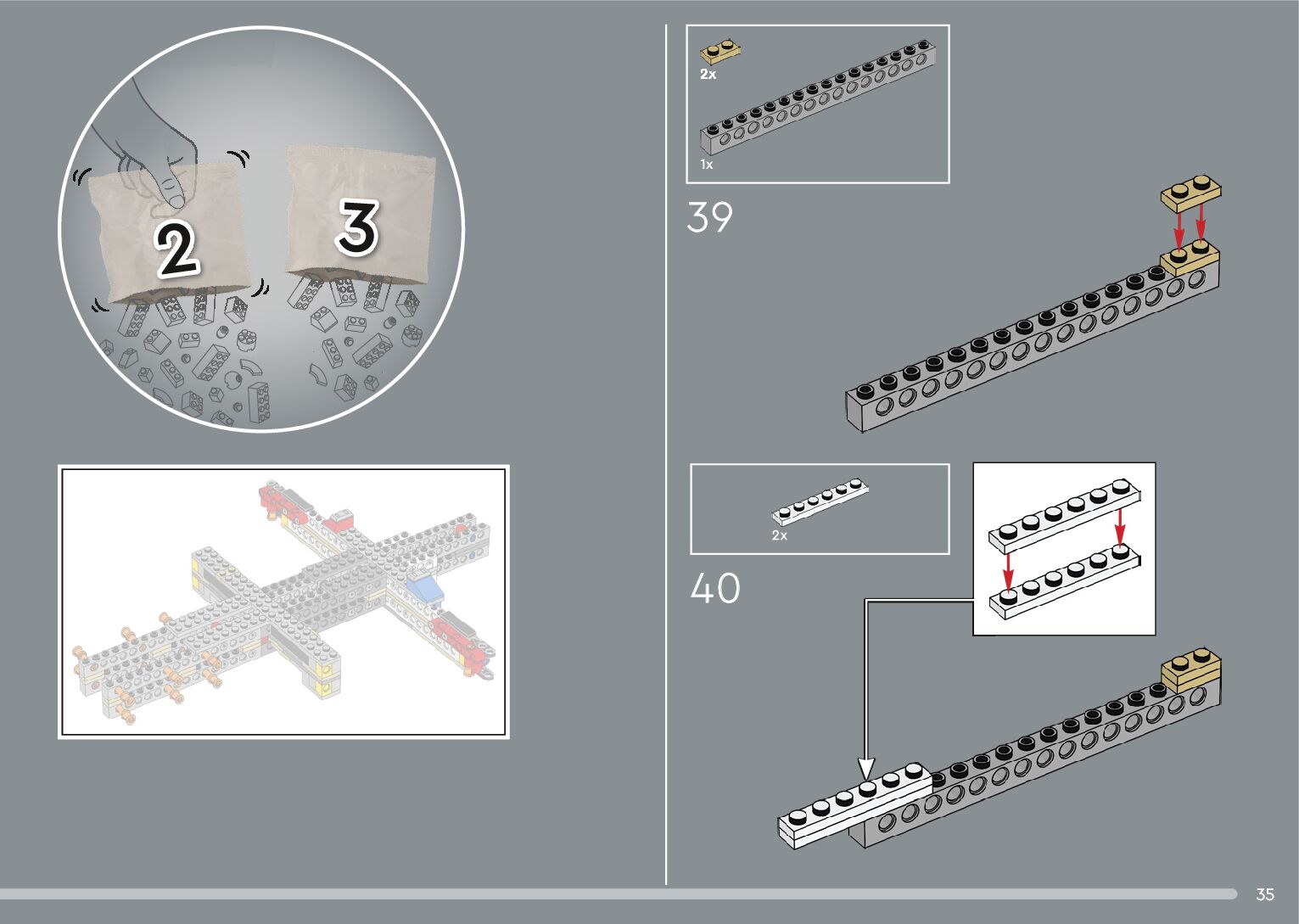 2

3

2x

1x

39

2x

40

35