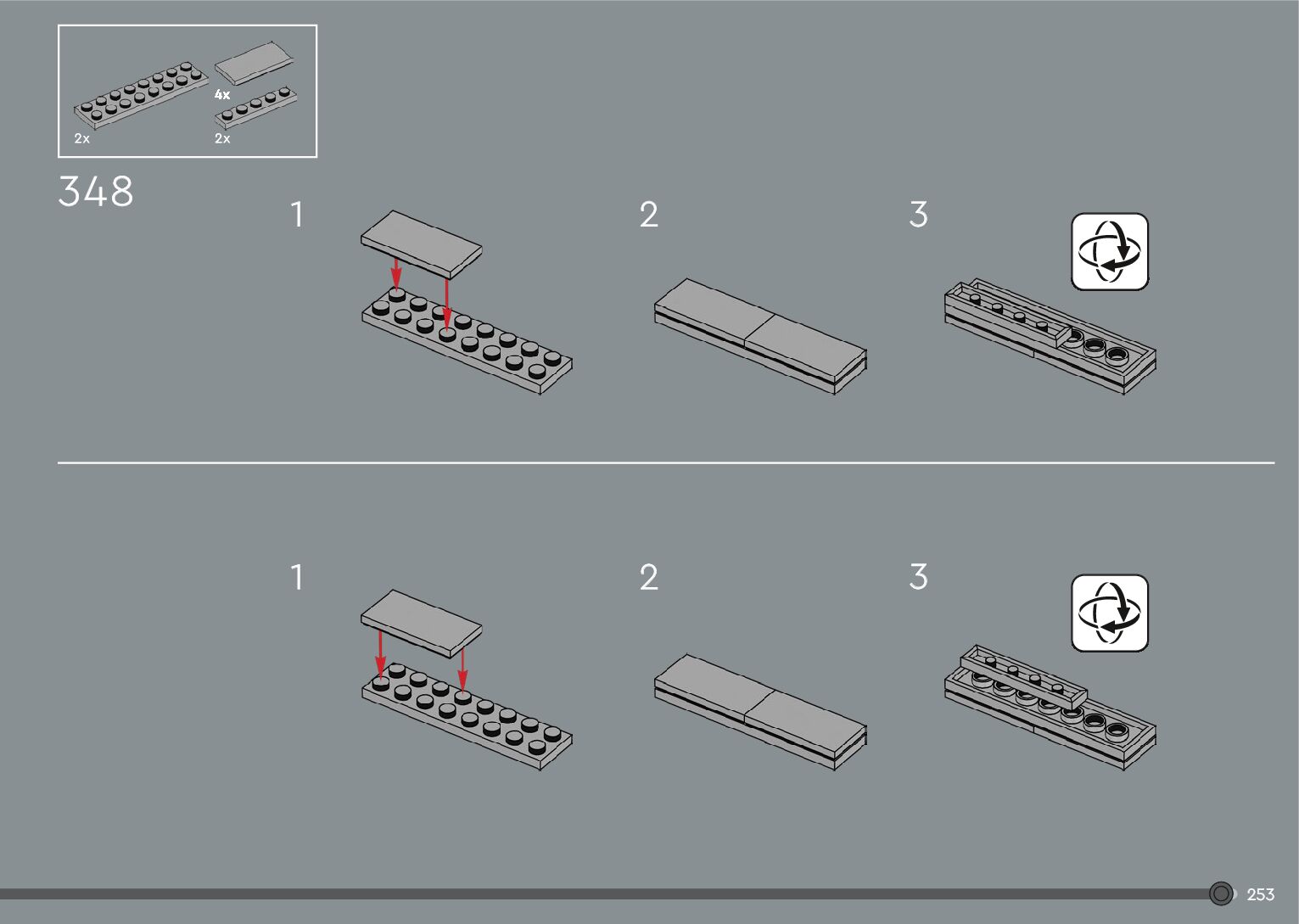 4x

2x

2x

348

1

2

3

1

2

3

253