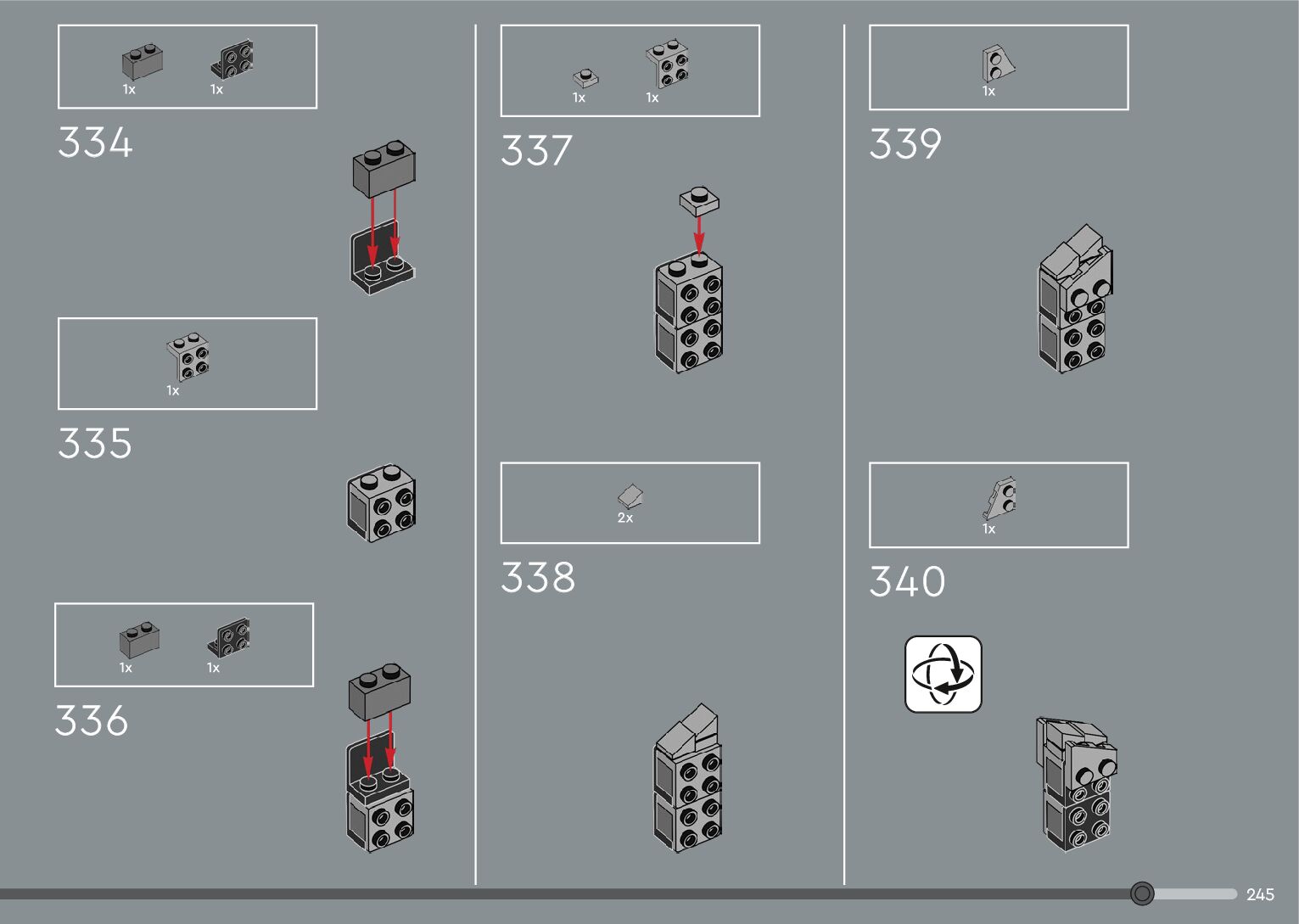 1x 1x

334

1x

335

1x 1x

336

1x 1x

337

2x

338

1x

339

1x

340

245