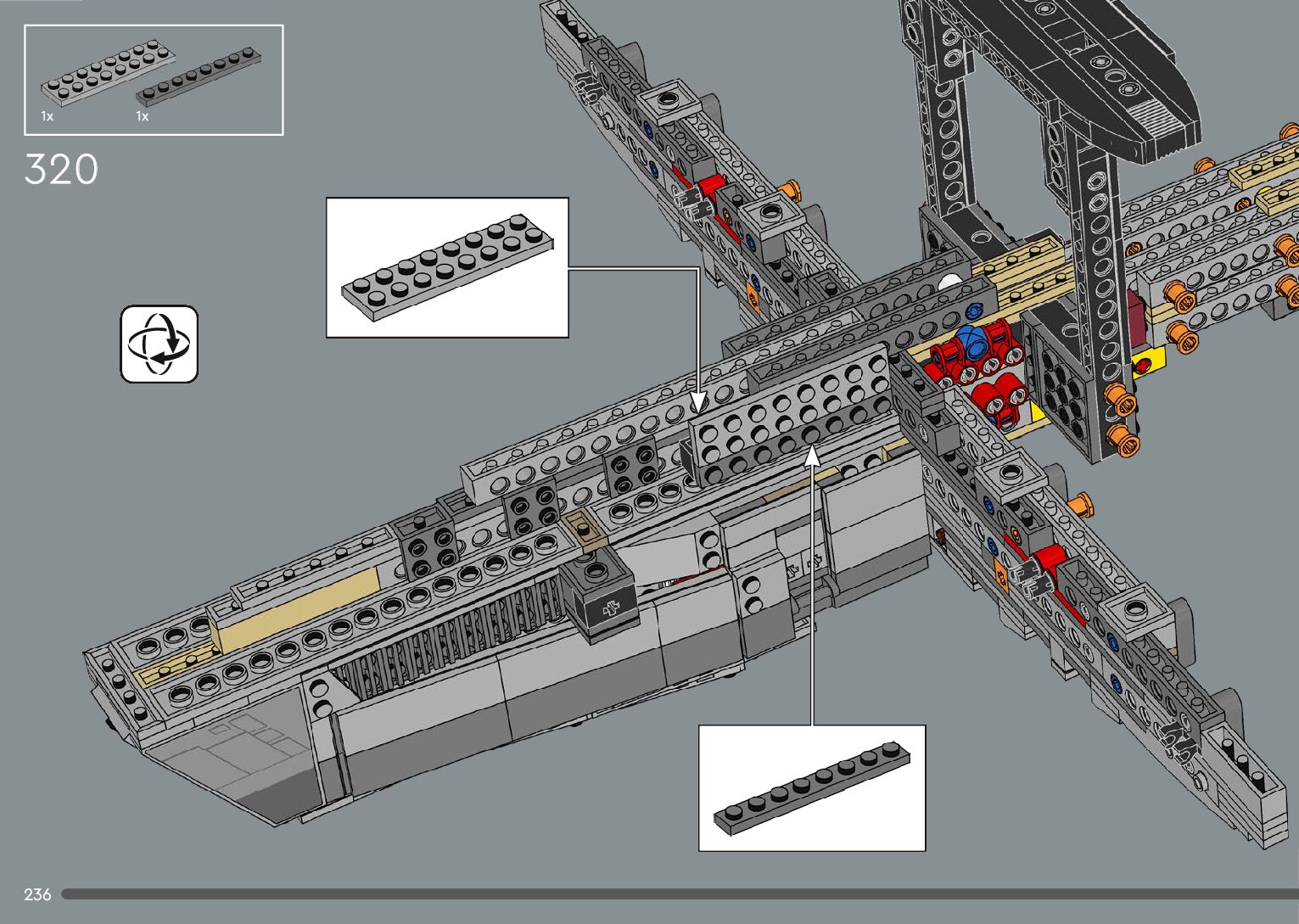 1x 1x

320

236