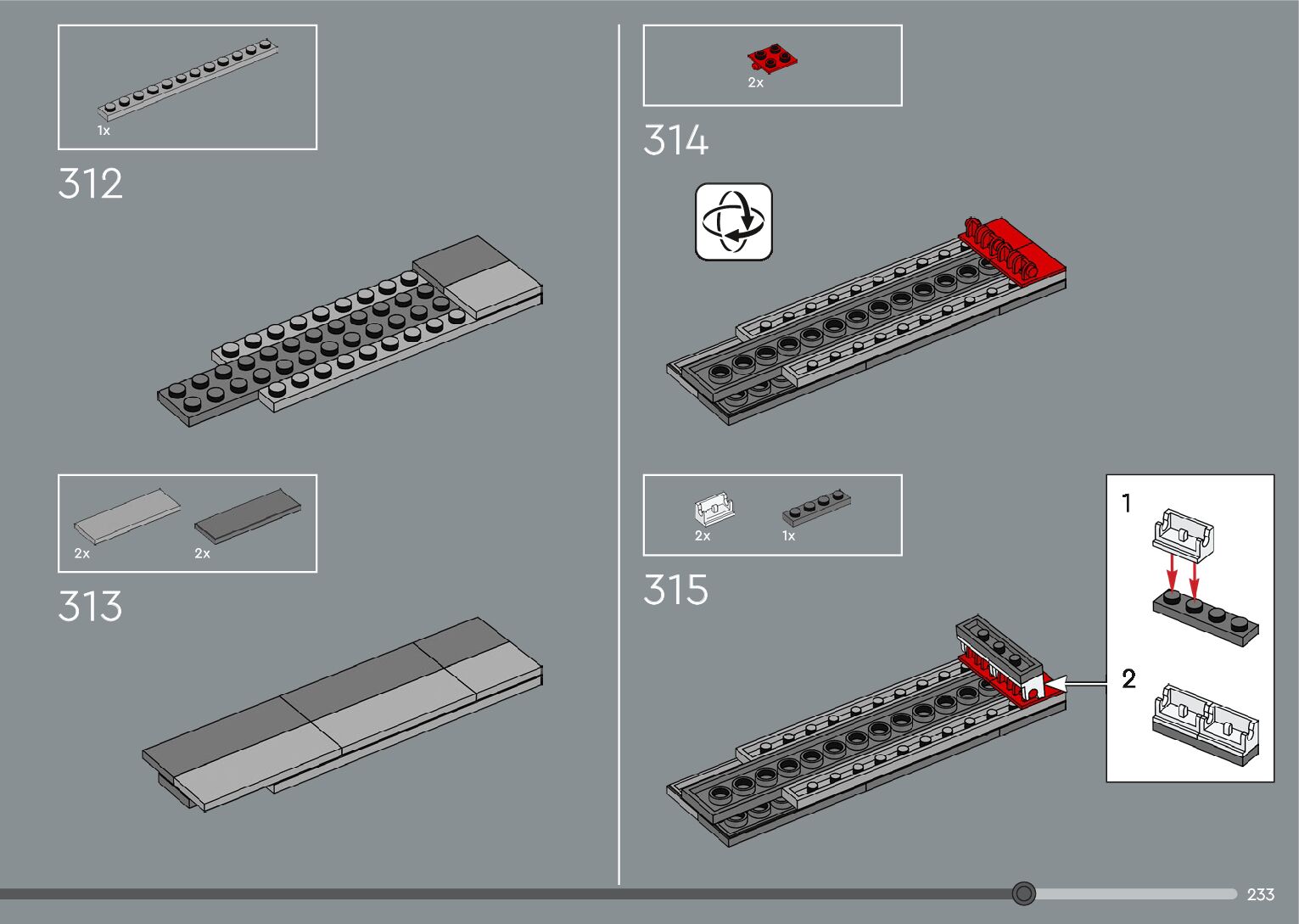 1x

312

2x

2x

313

2x

314

2x

1x

315

1

2

233