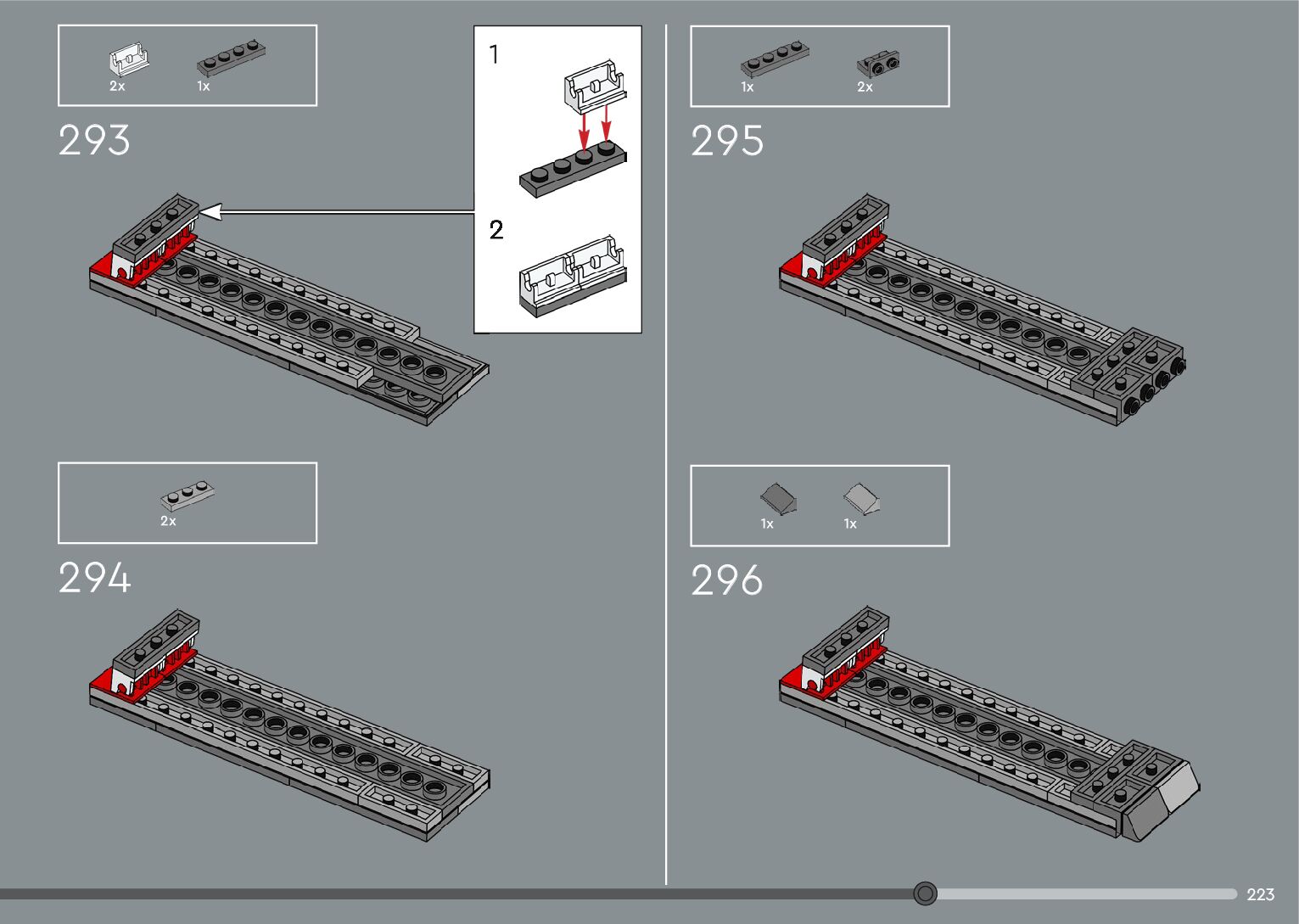 2x 1x

293

1

2

2x

294

1x 2x

295

1x 1x

296

223