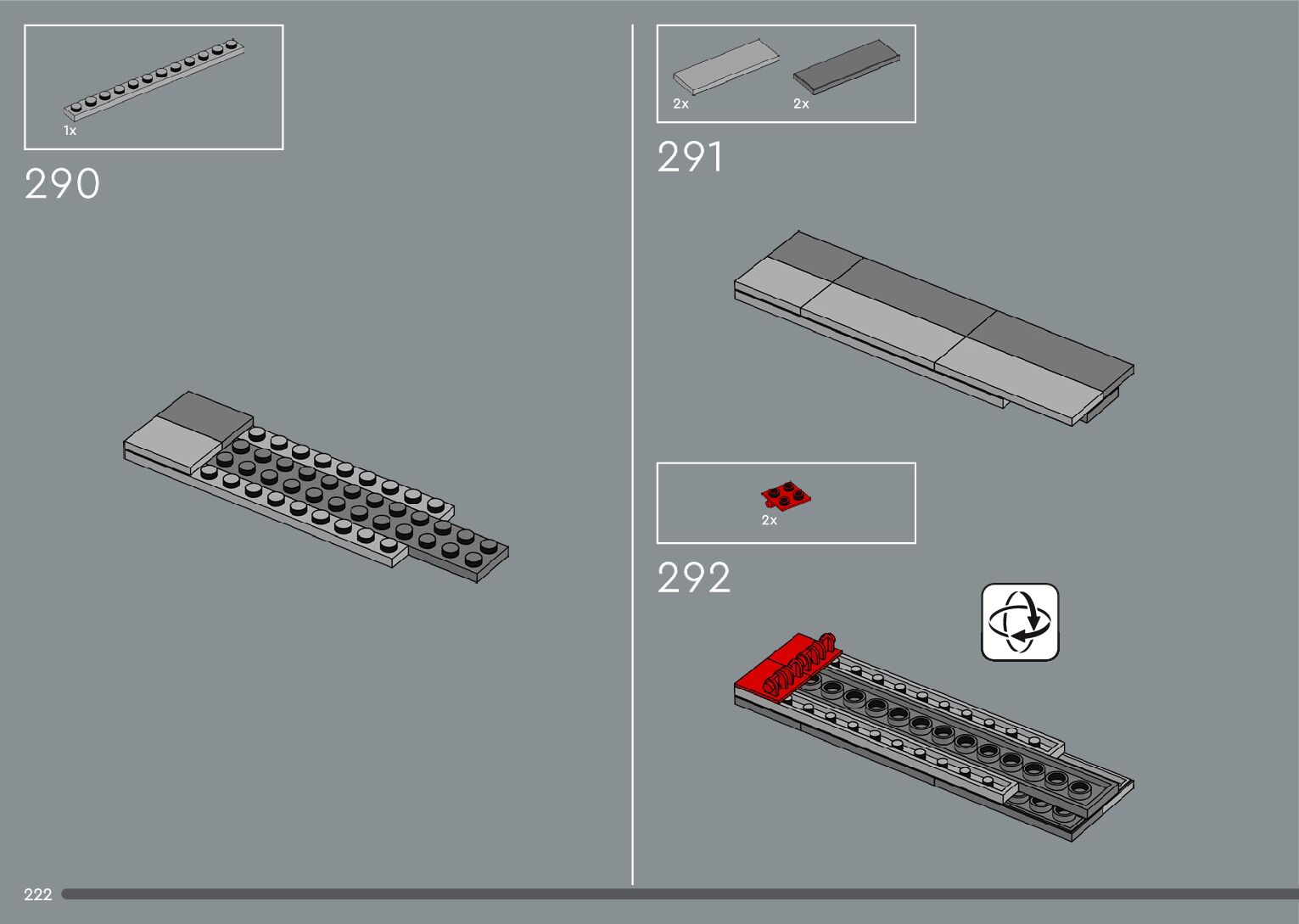 1x

290

2x

2x

291

2x

292

222