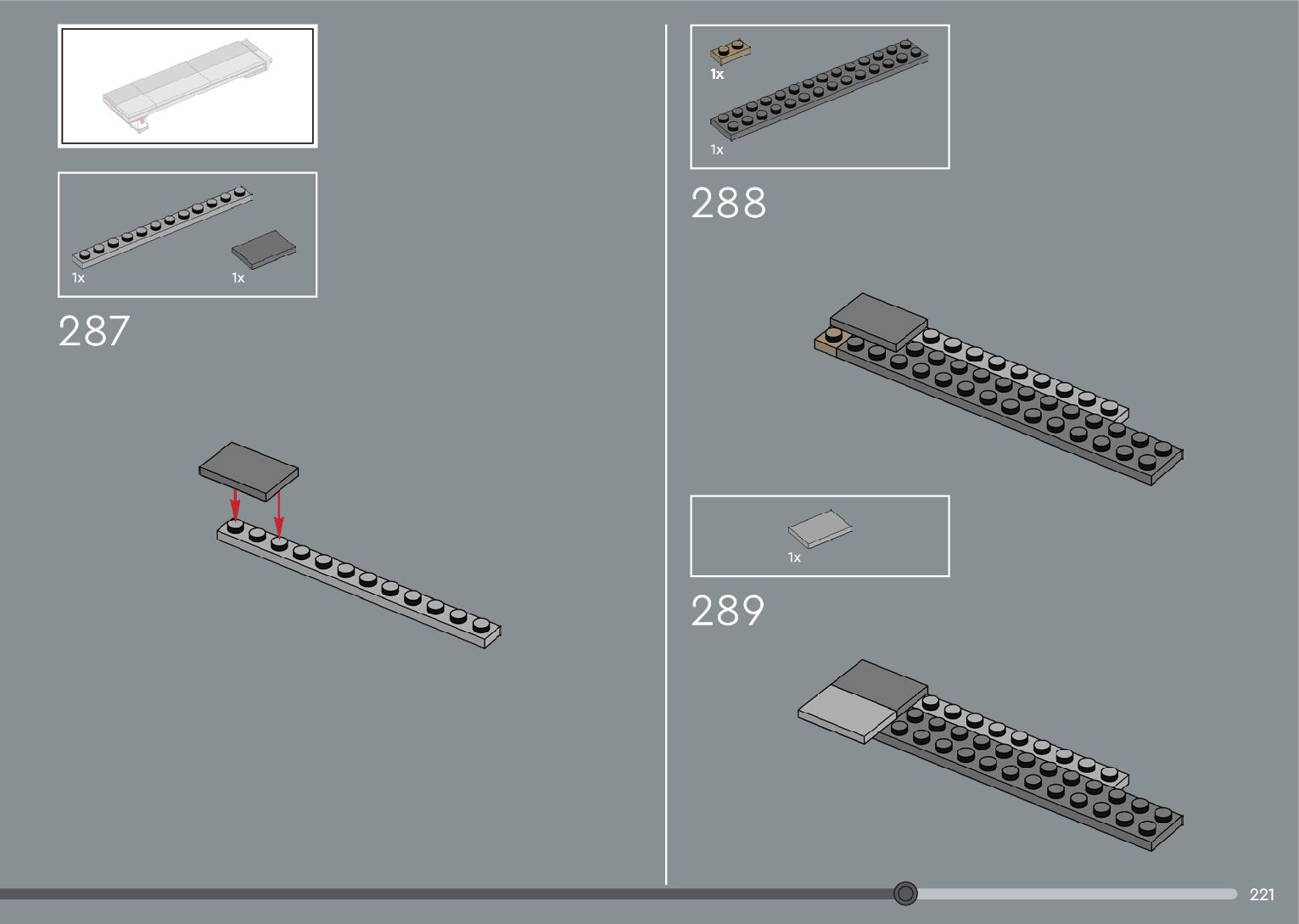 1x

1x

287

1x

1x

288

1x

289

221