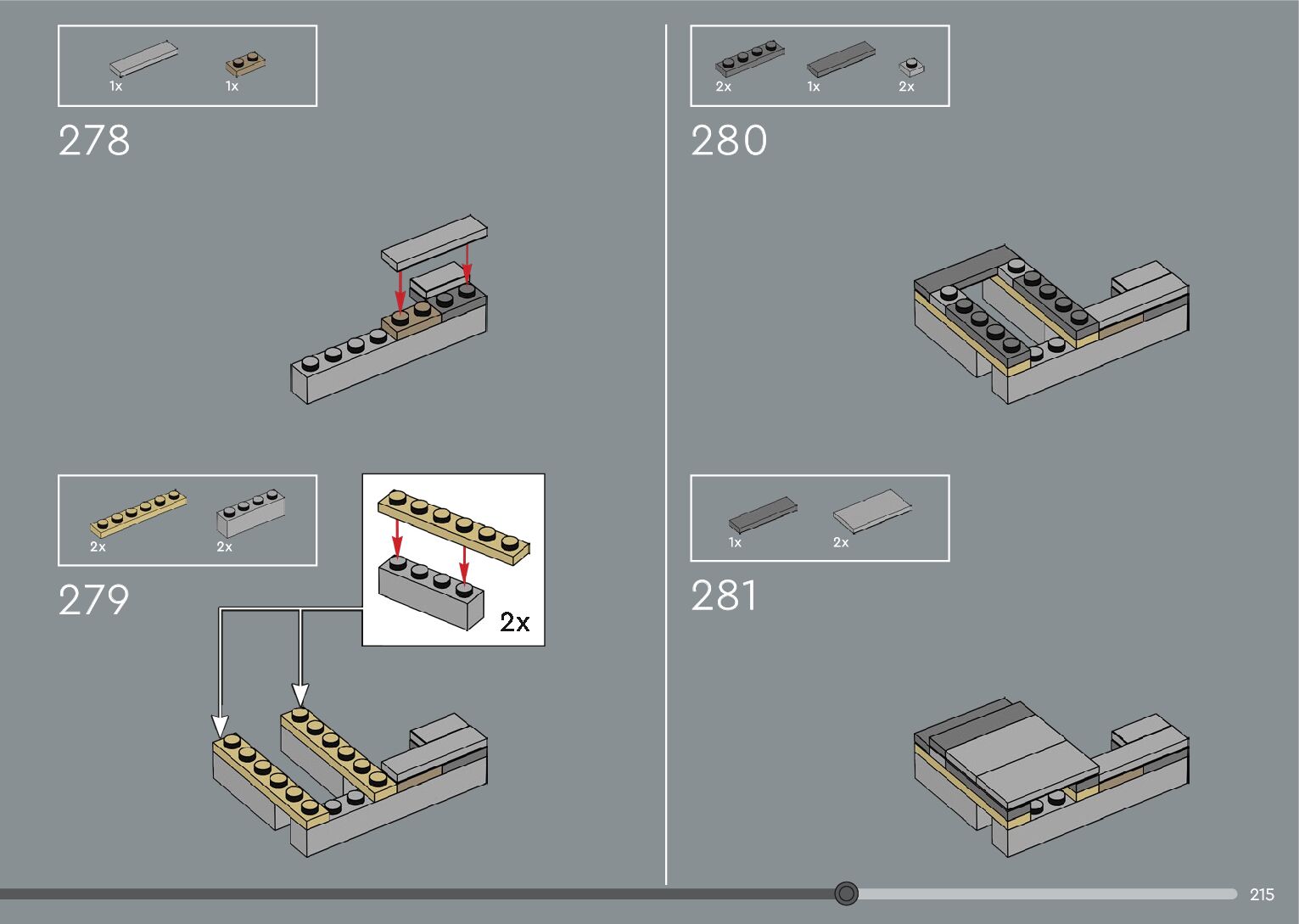 1x 1x

278

2x 2x

279

2x

2x 1x 2x

280

1x 2x

281

215