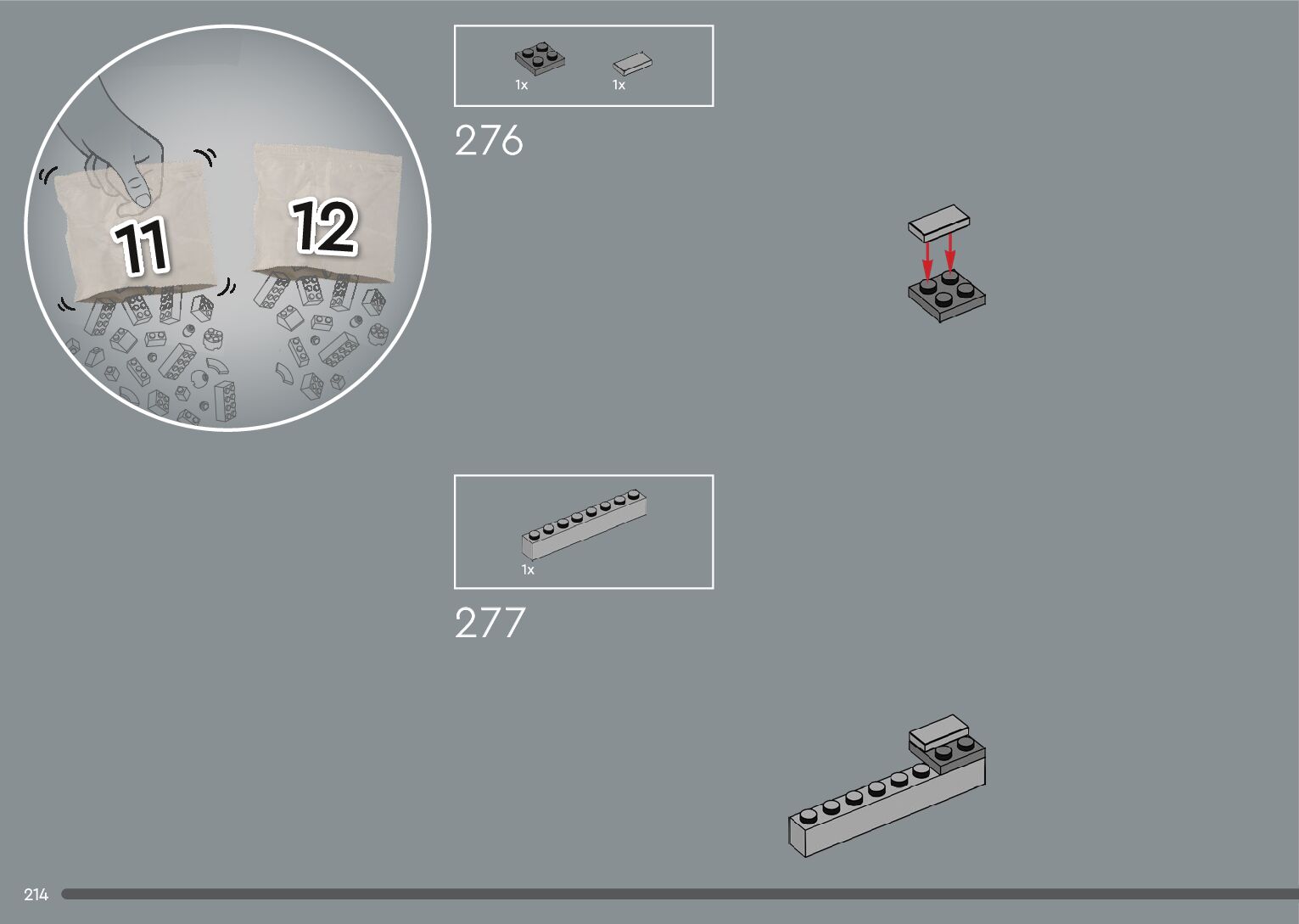 11

12

1x 1x

276

1x

277

214