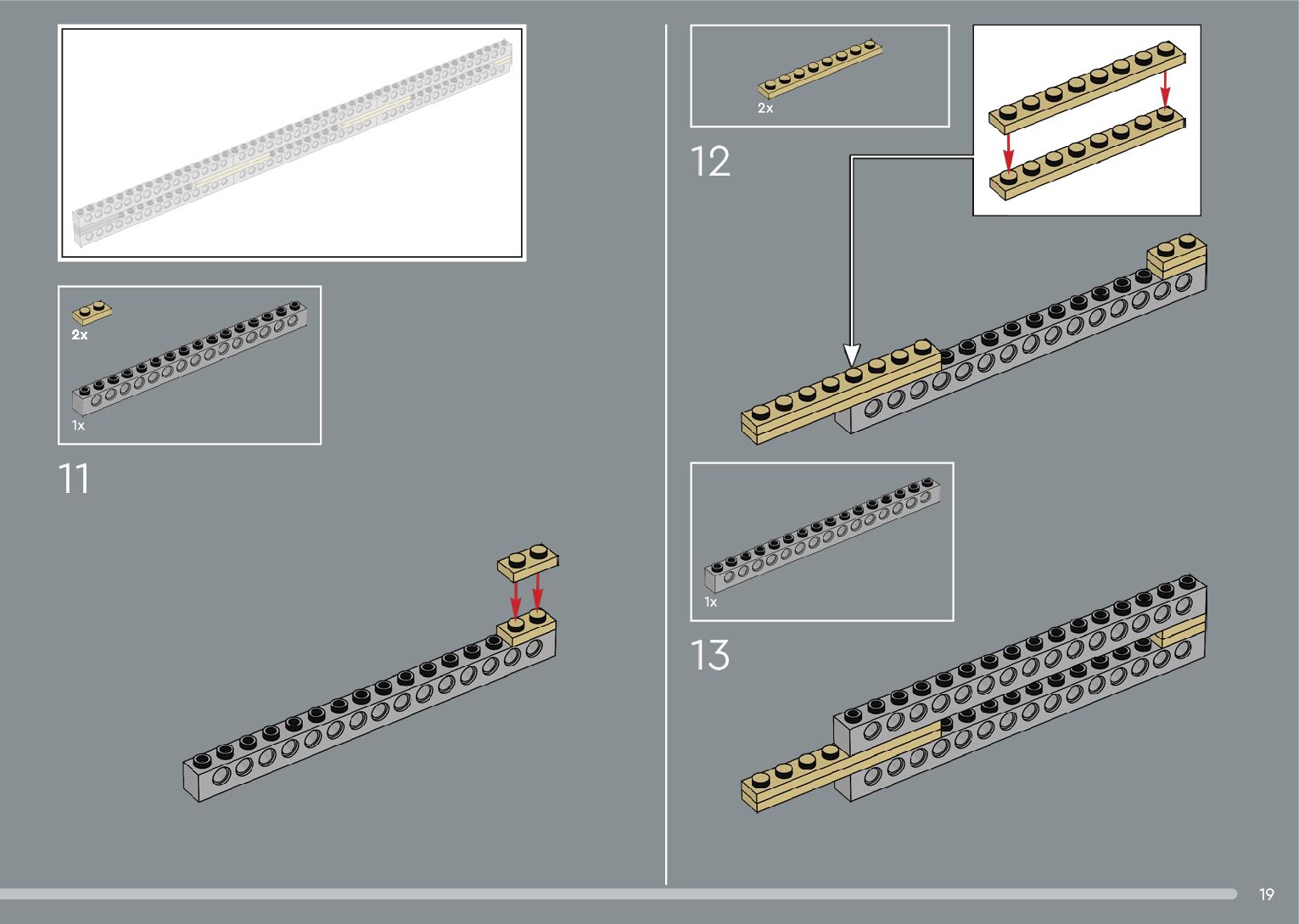 2x

1x

11

2x

12

1x

13

19