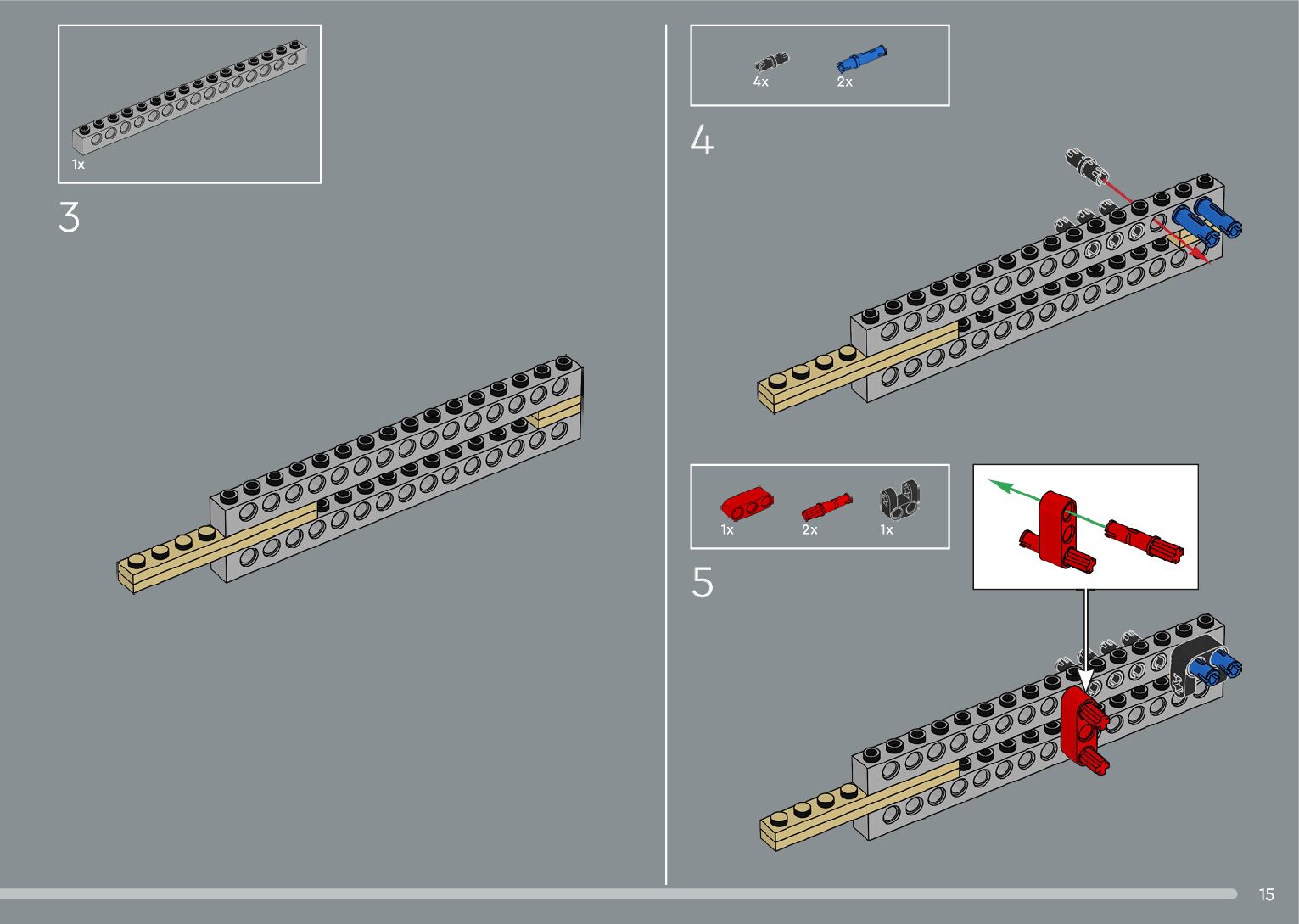 1x

3

4x 2x

4

1x 2x 1x

5

15