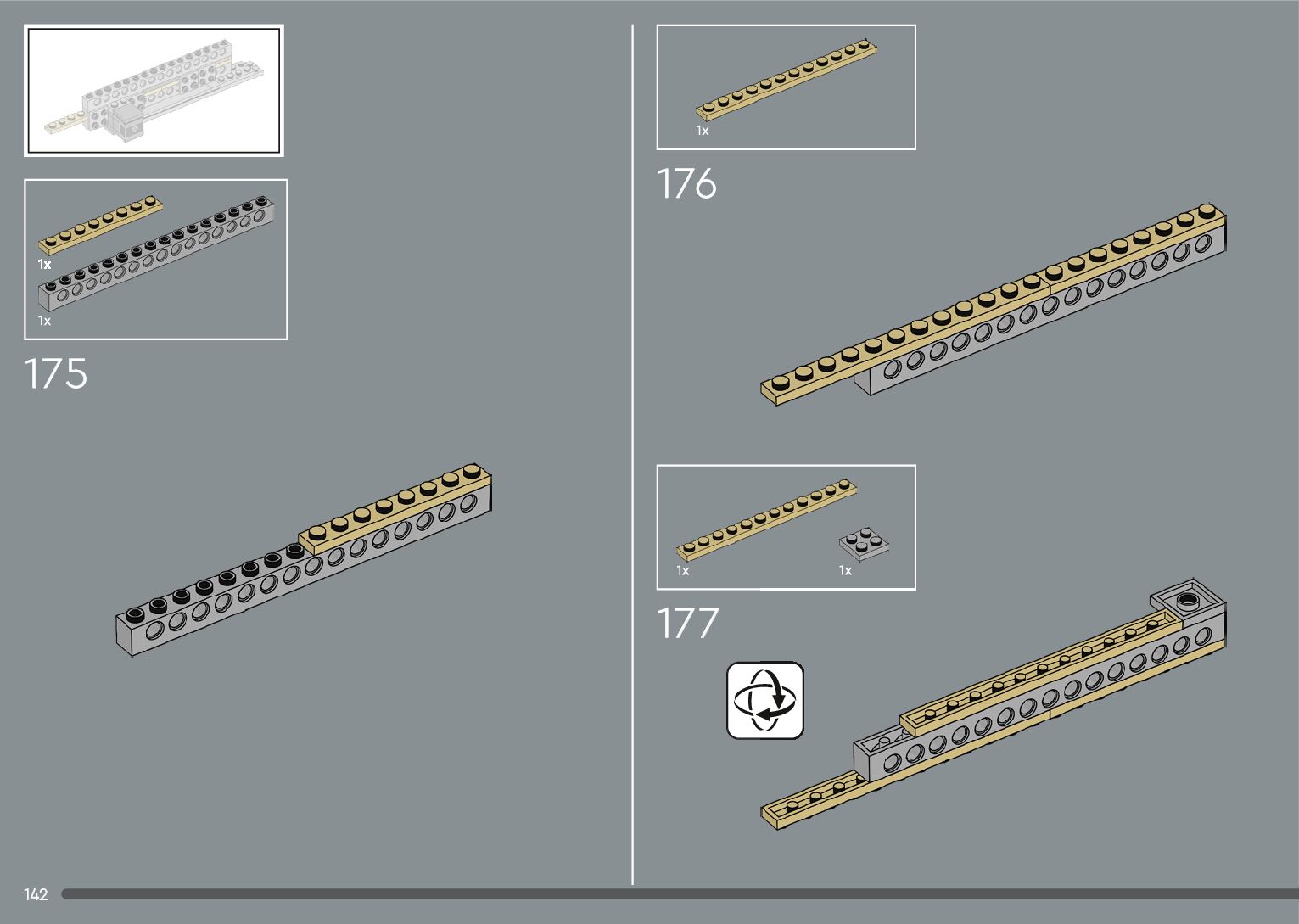 1x

1x

175

1x

176

1x

1x

177

142