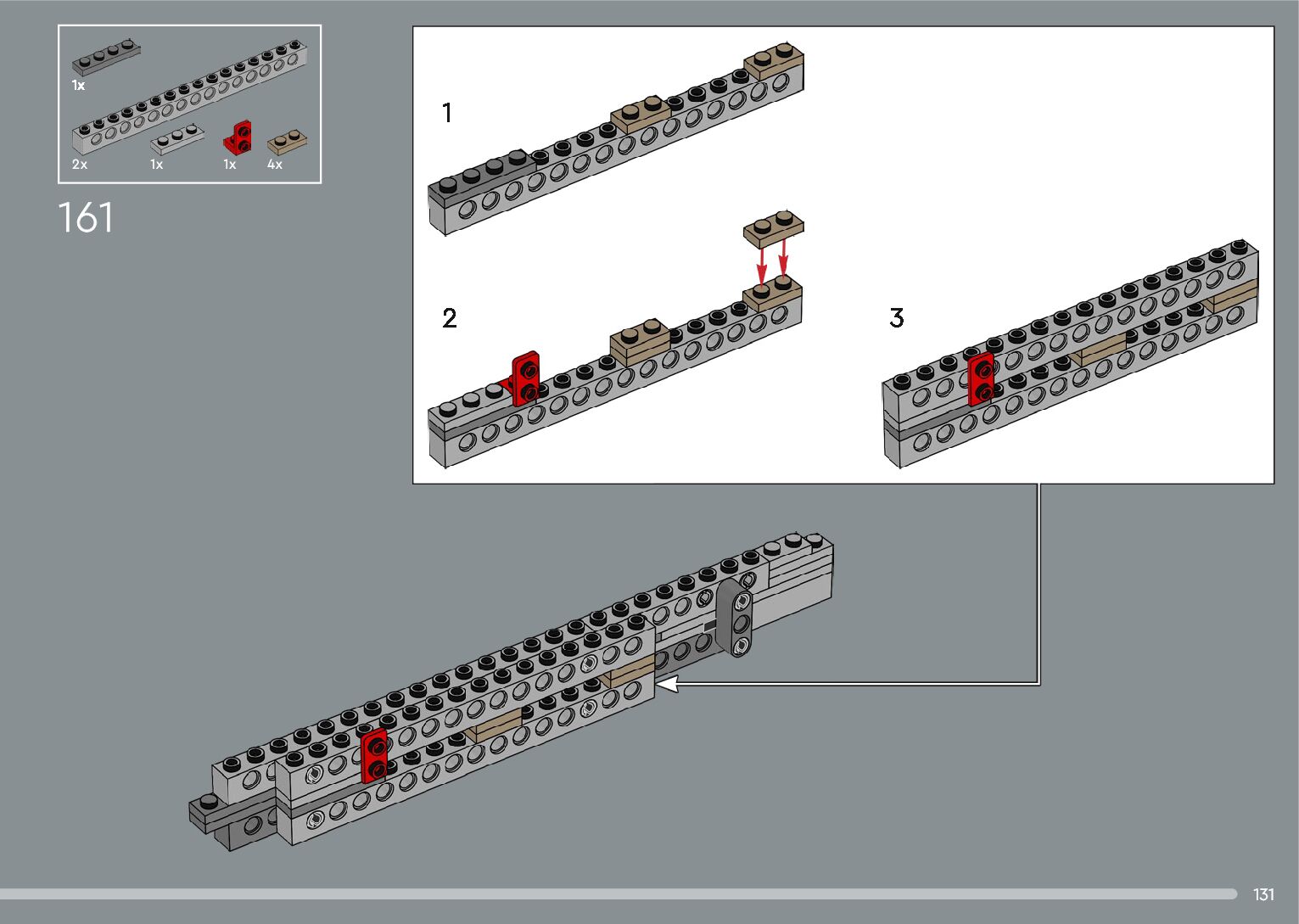 1x

2x 1x 1x 4x

161

1

2

3

131