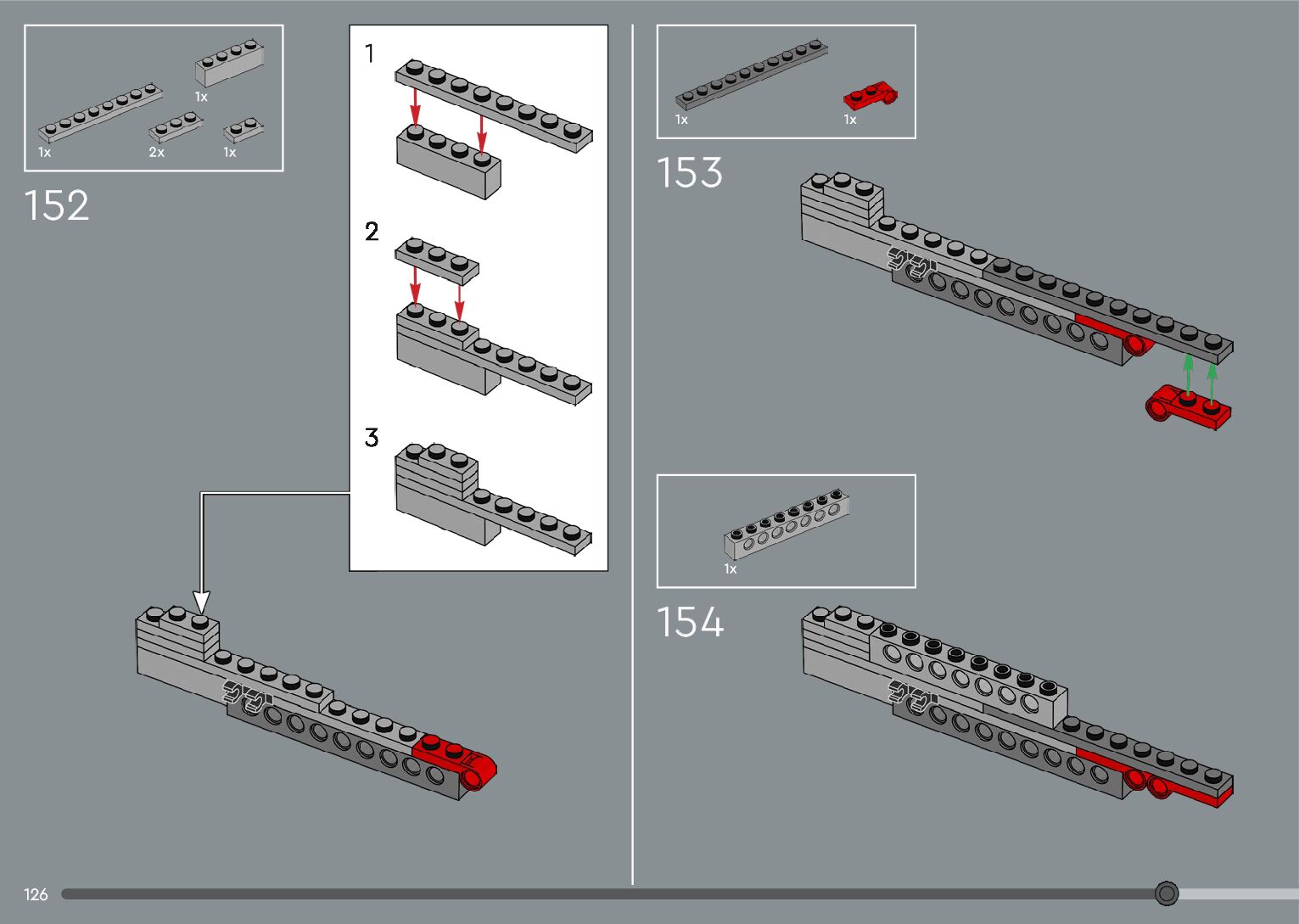 1x
1x
2x
1x

152

1

2

3

1x
1x

153

1x

154

126