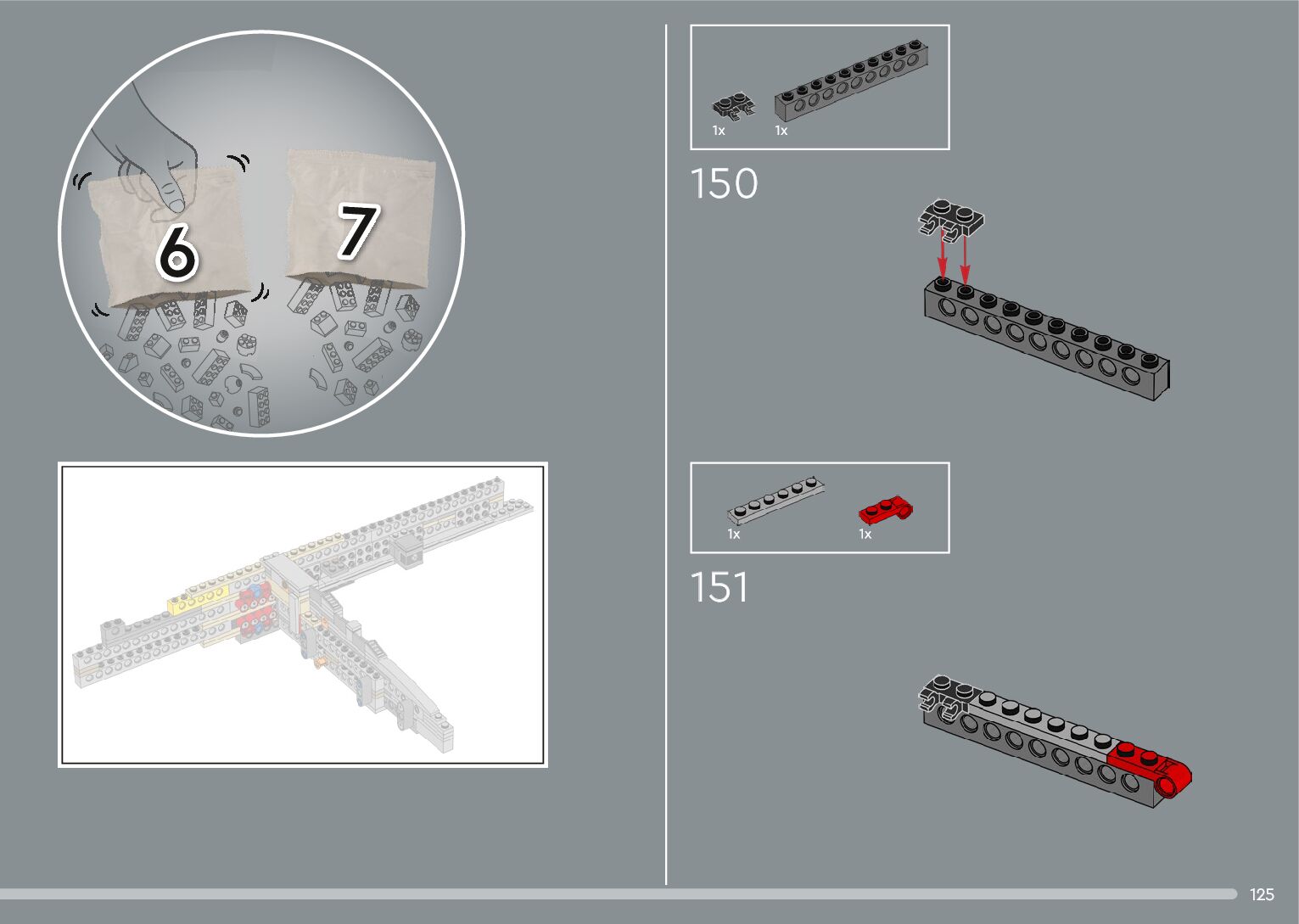 6
7

1x
1x

150

1x
1x

151

125