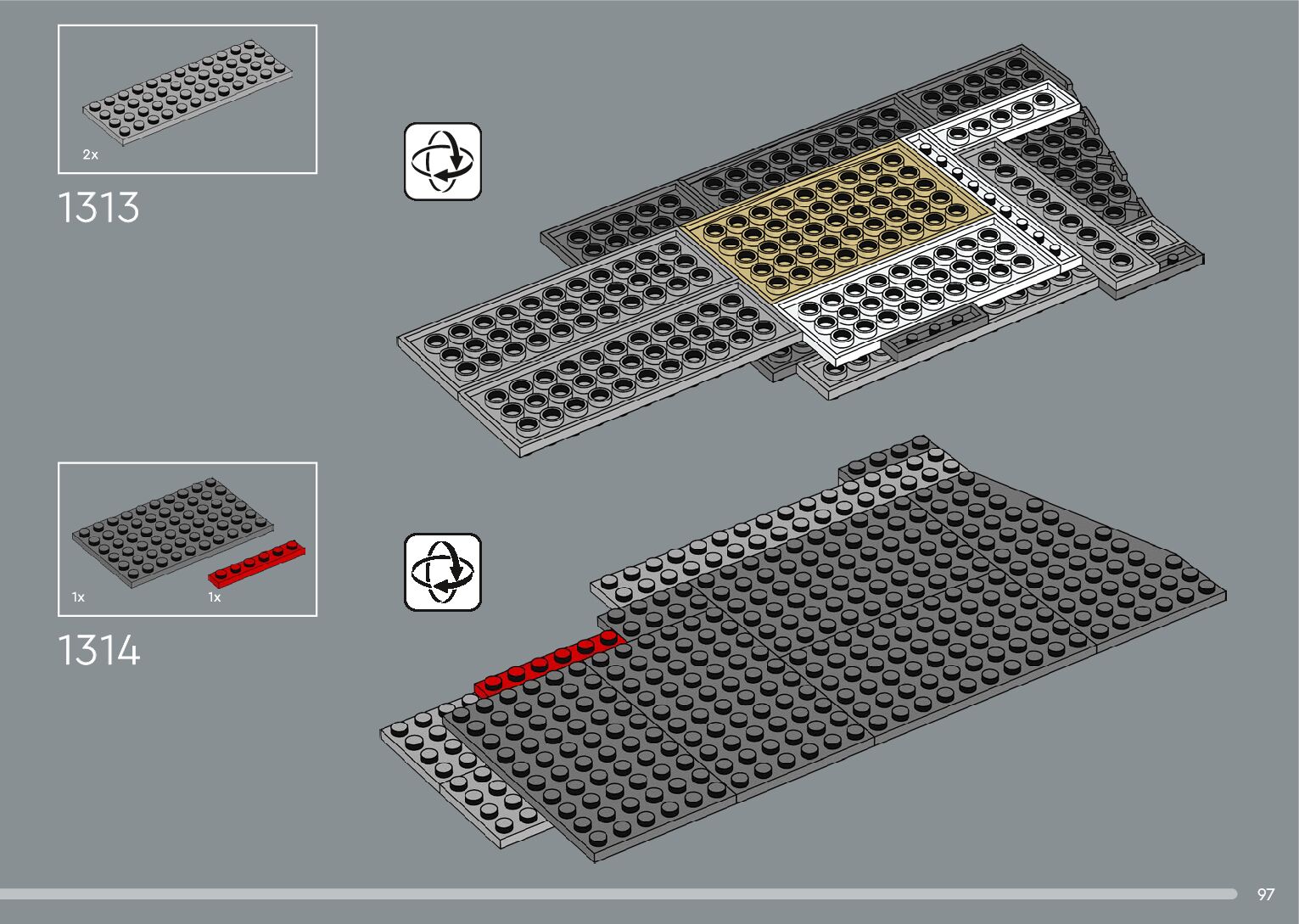 2x

1313

1x

1x

1314

97