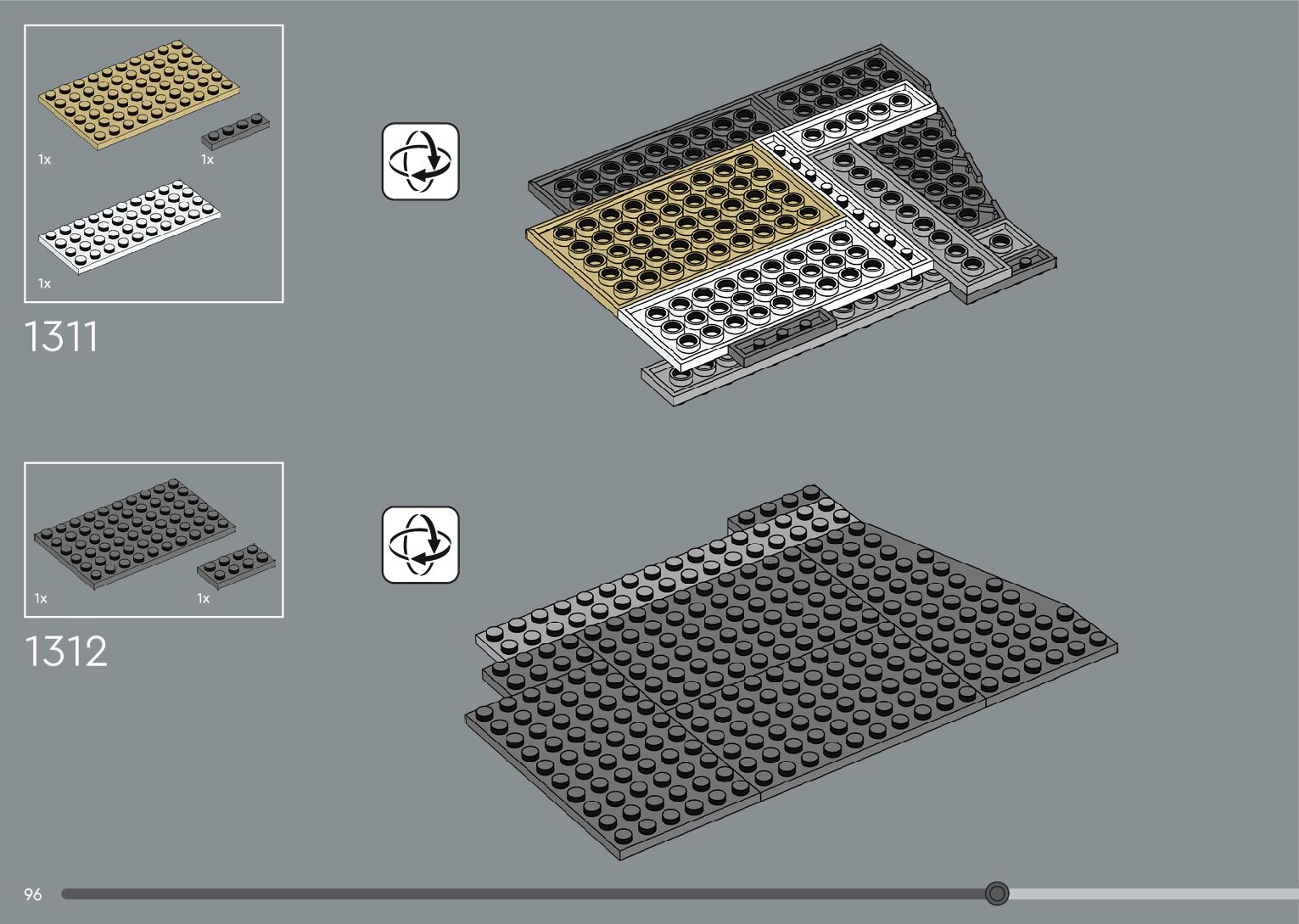 1x
1x
1x
1311

1x
1x
1312

96