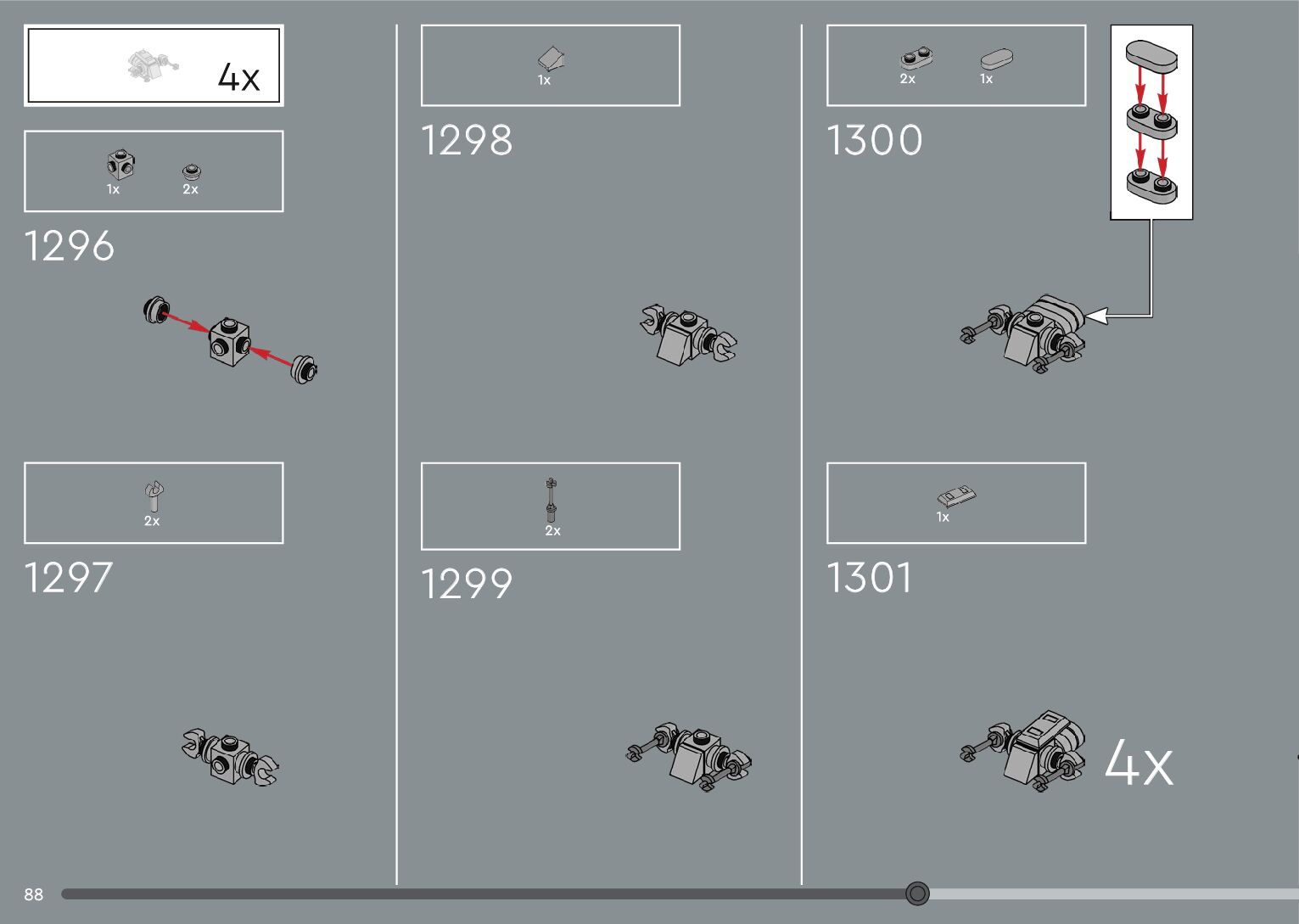 4x

1x 2x

1296

2x

1297

1x

1298

2x

1299

2x 1x

1300

1x

1301

4x

88