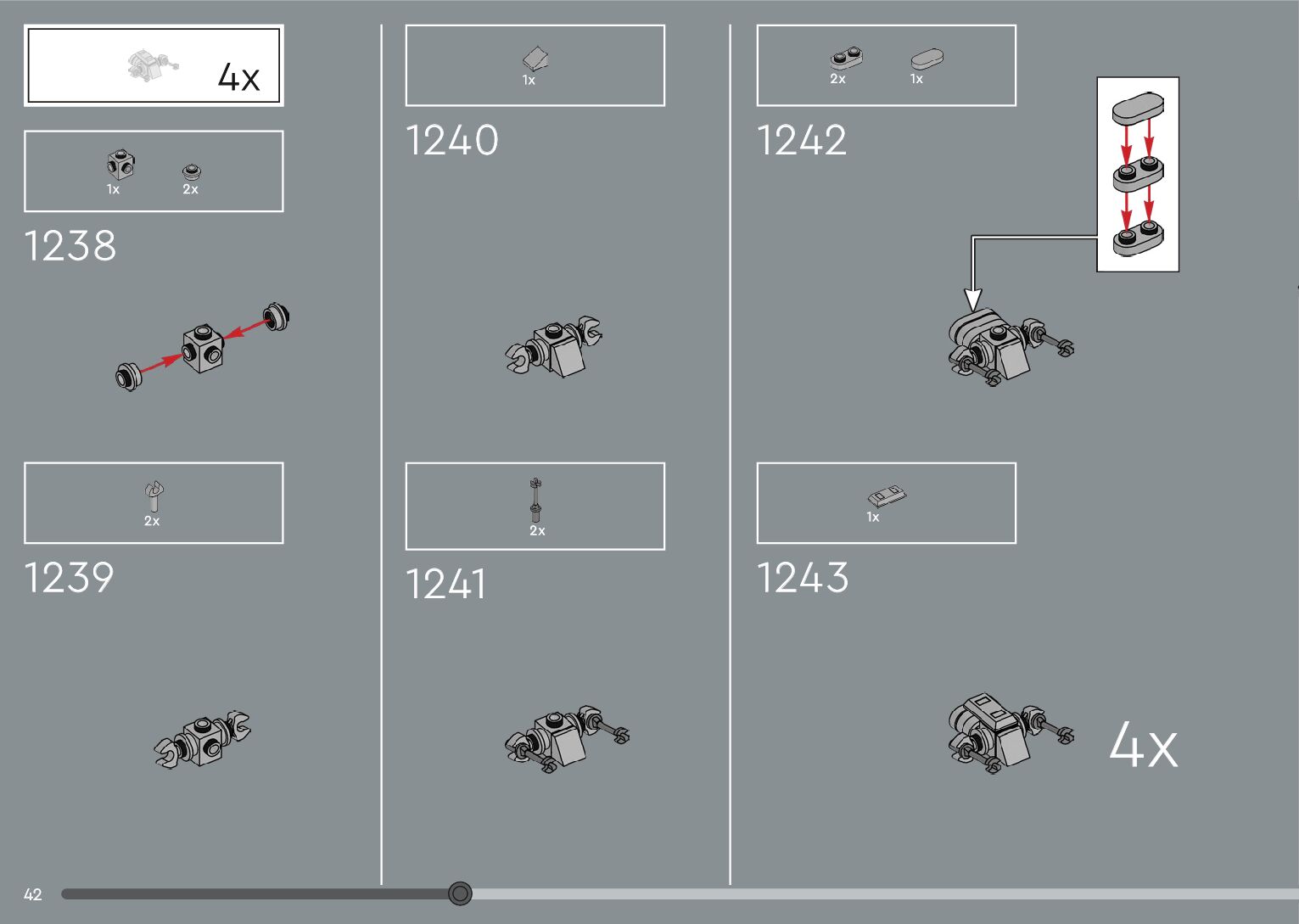 4x

1x 2x

1238

2x

1239

1x

1240

2x

1241

2x 1x

1242

1x

1243

4x

42