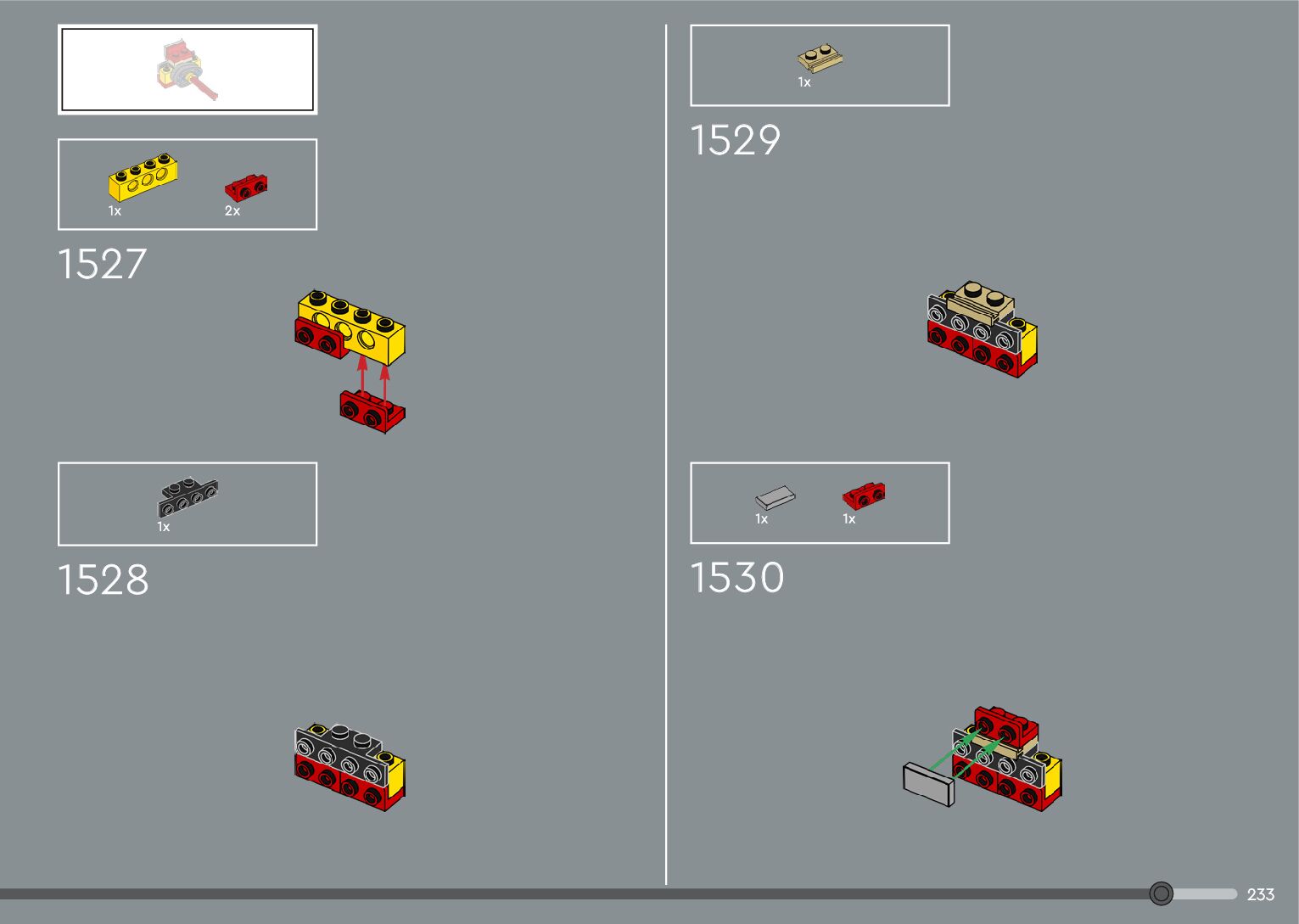 1x 2x

1527

1x

1528

1x

1529

1x 1x

1530

233