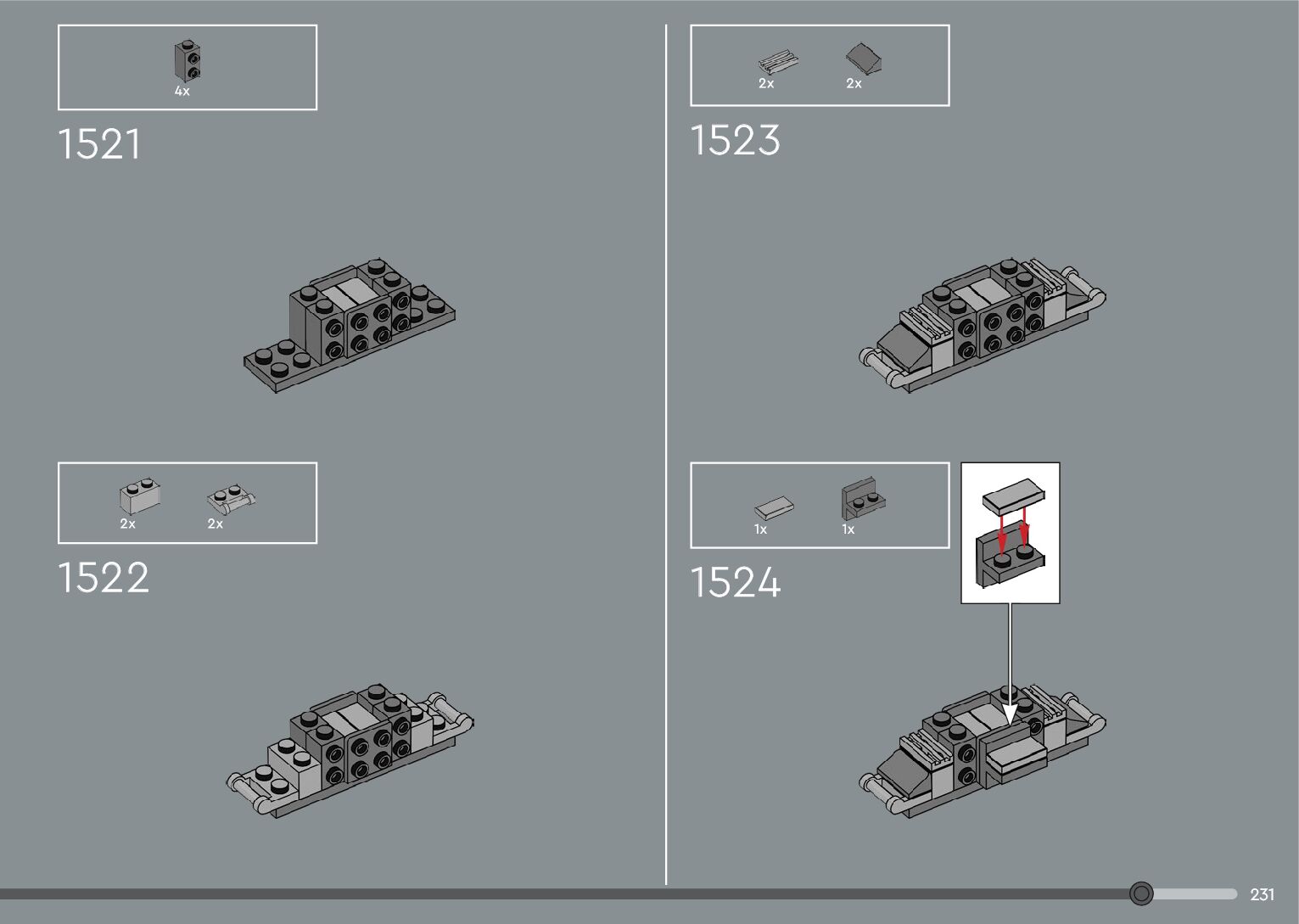 4x

1521

2x 2x

1522

2x 2x

1523

1x 1x

1524

231