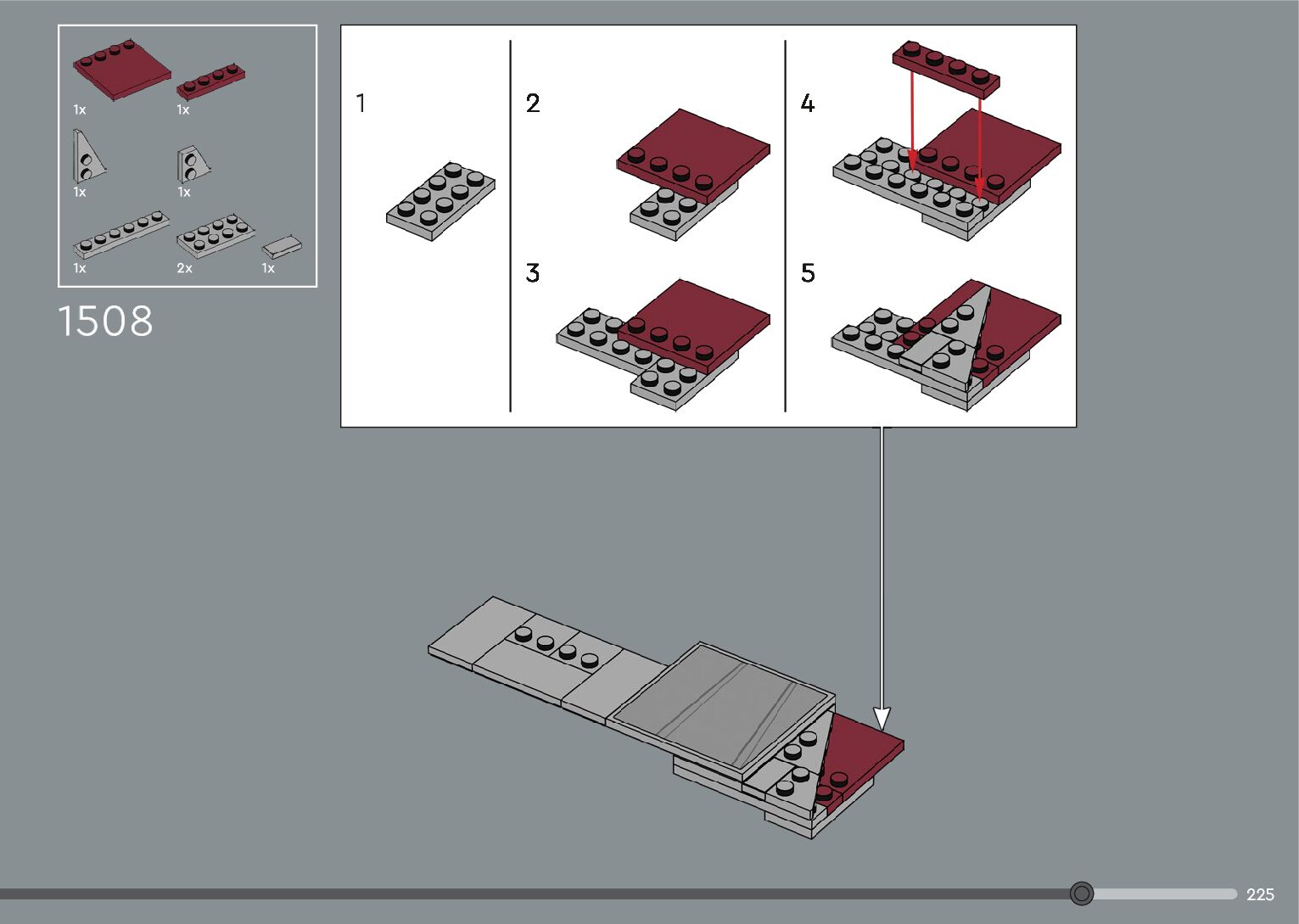 1x
1x
1x
1x
1x
2x
1x

1508

1
2
3
4
5

225