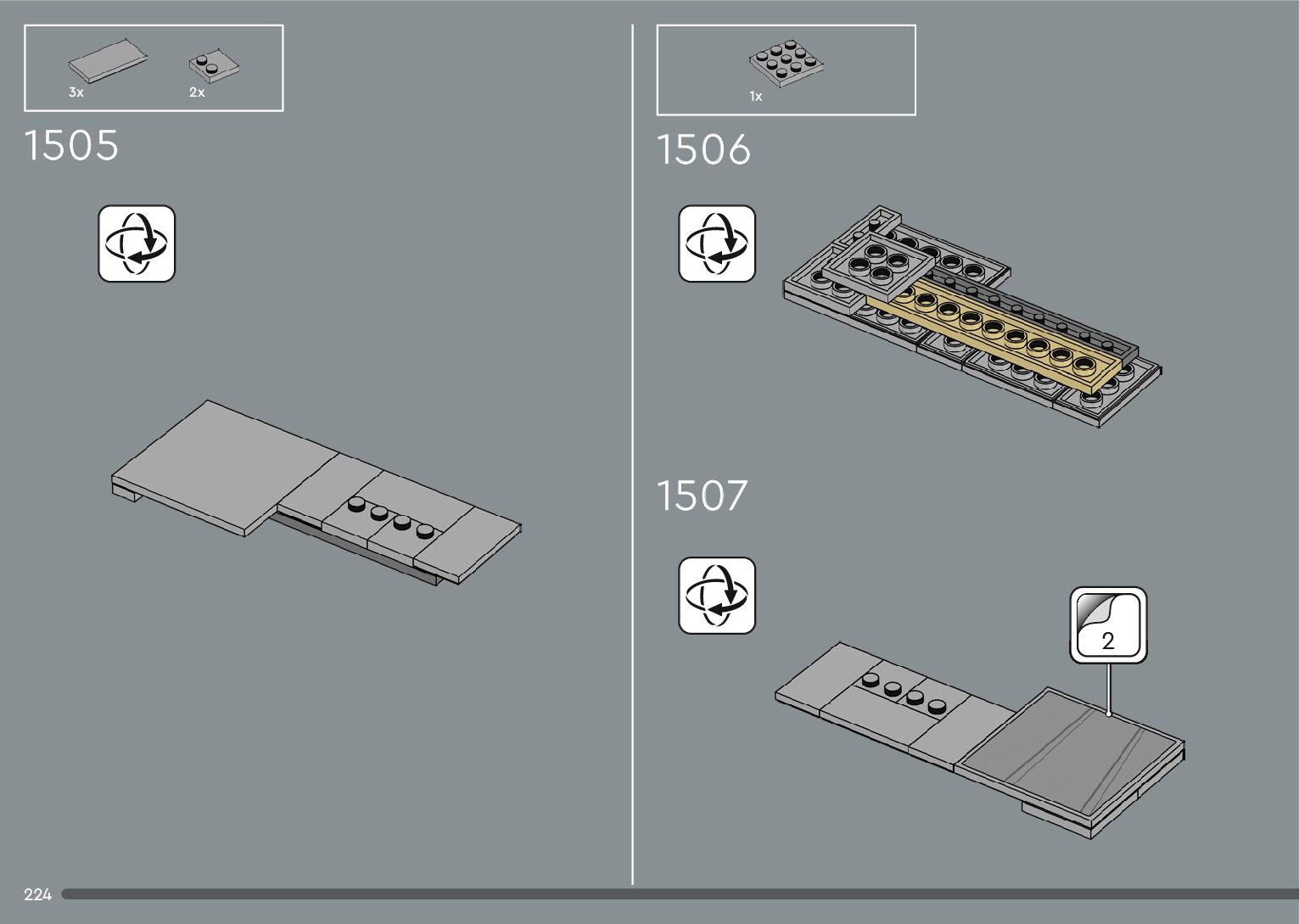 3x 2x

1505

1x

1506

1507

2

224