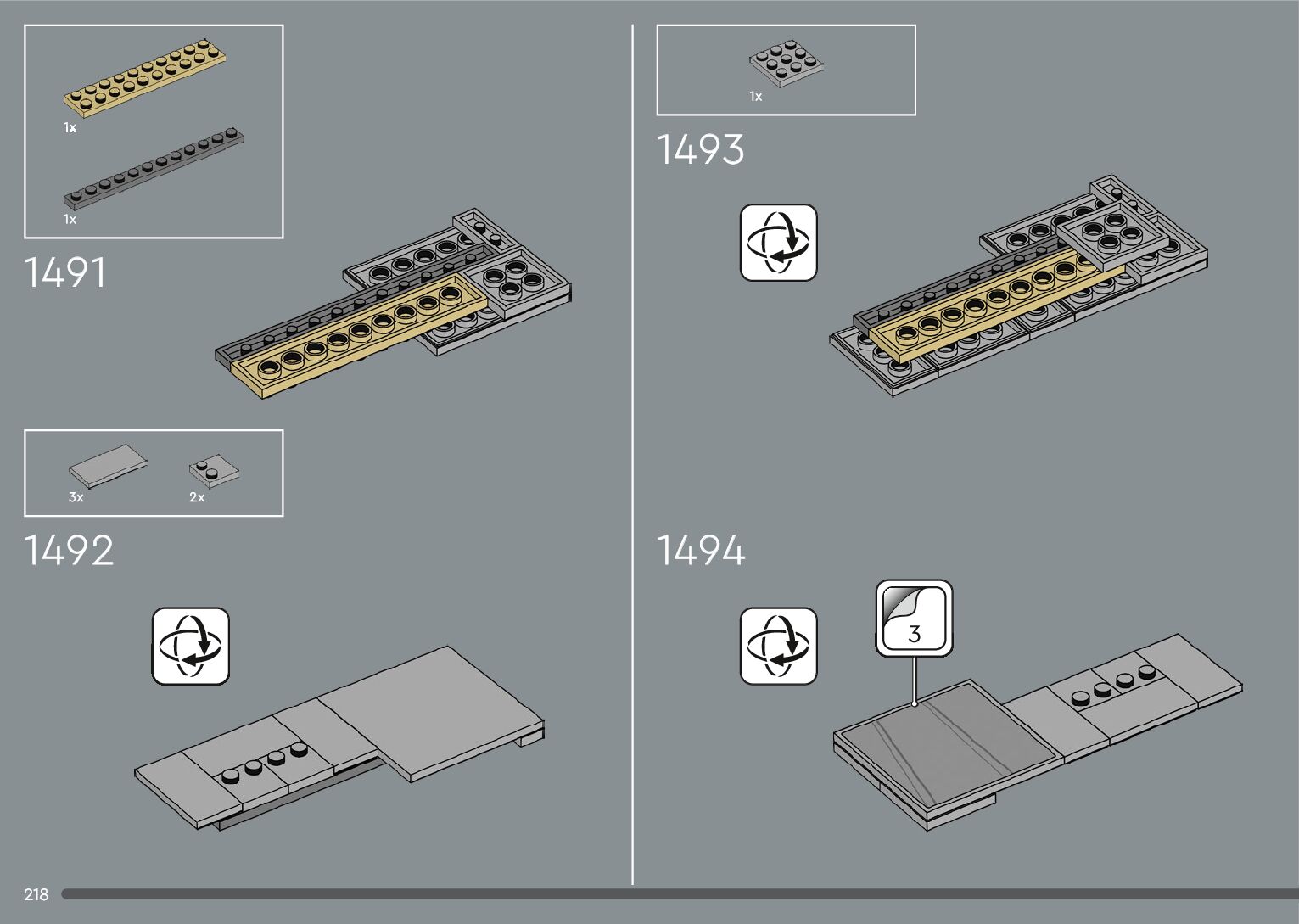 1x

1x

1491

3x 2x

1492

1x

1493

1494

3

218