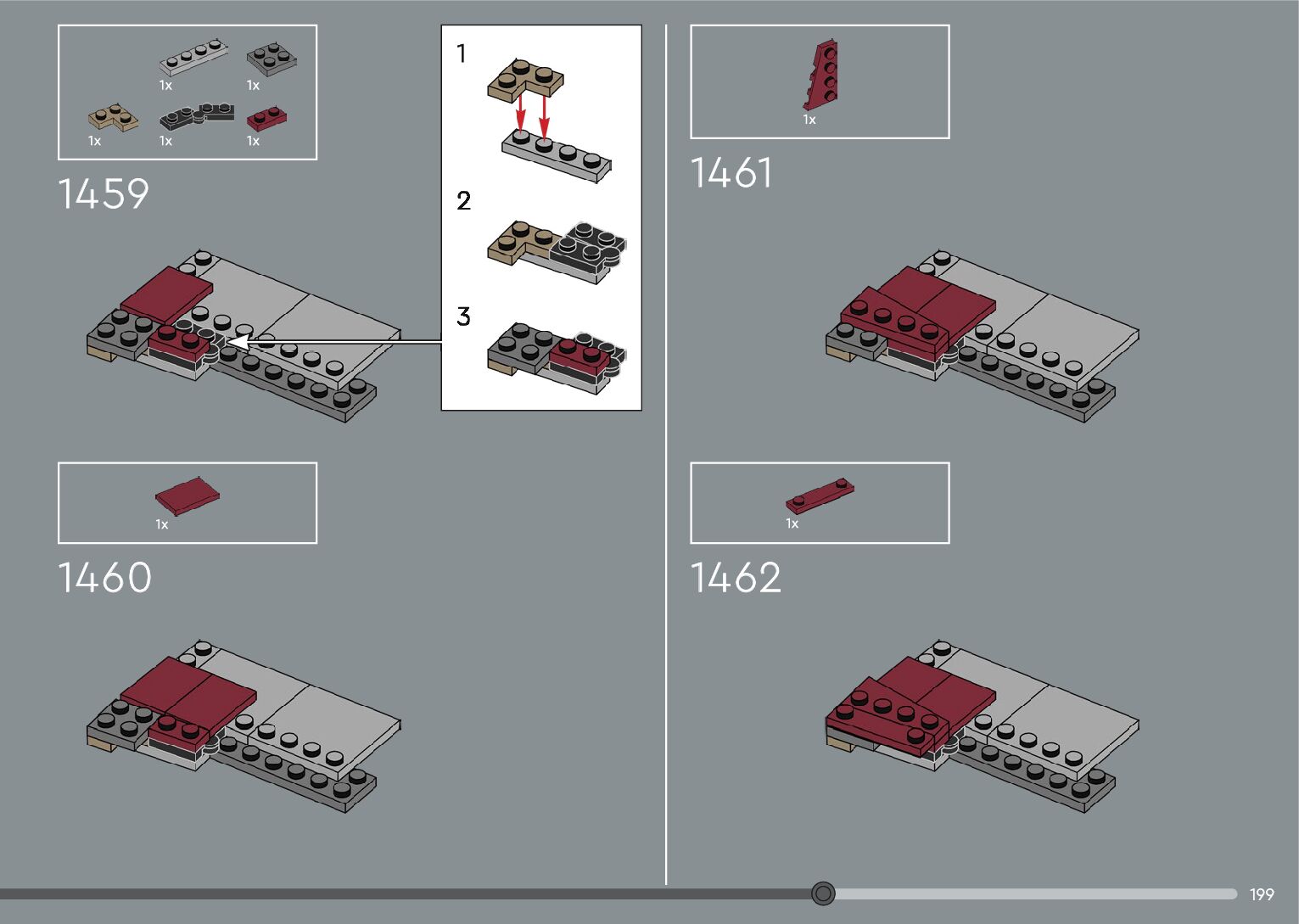 1x
1x
1x
1x
1x

1459

1
2
3

1x

1460

1x

1461

1x

1462

199