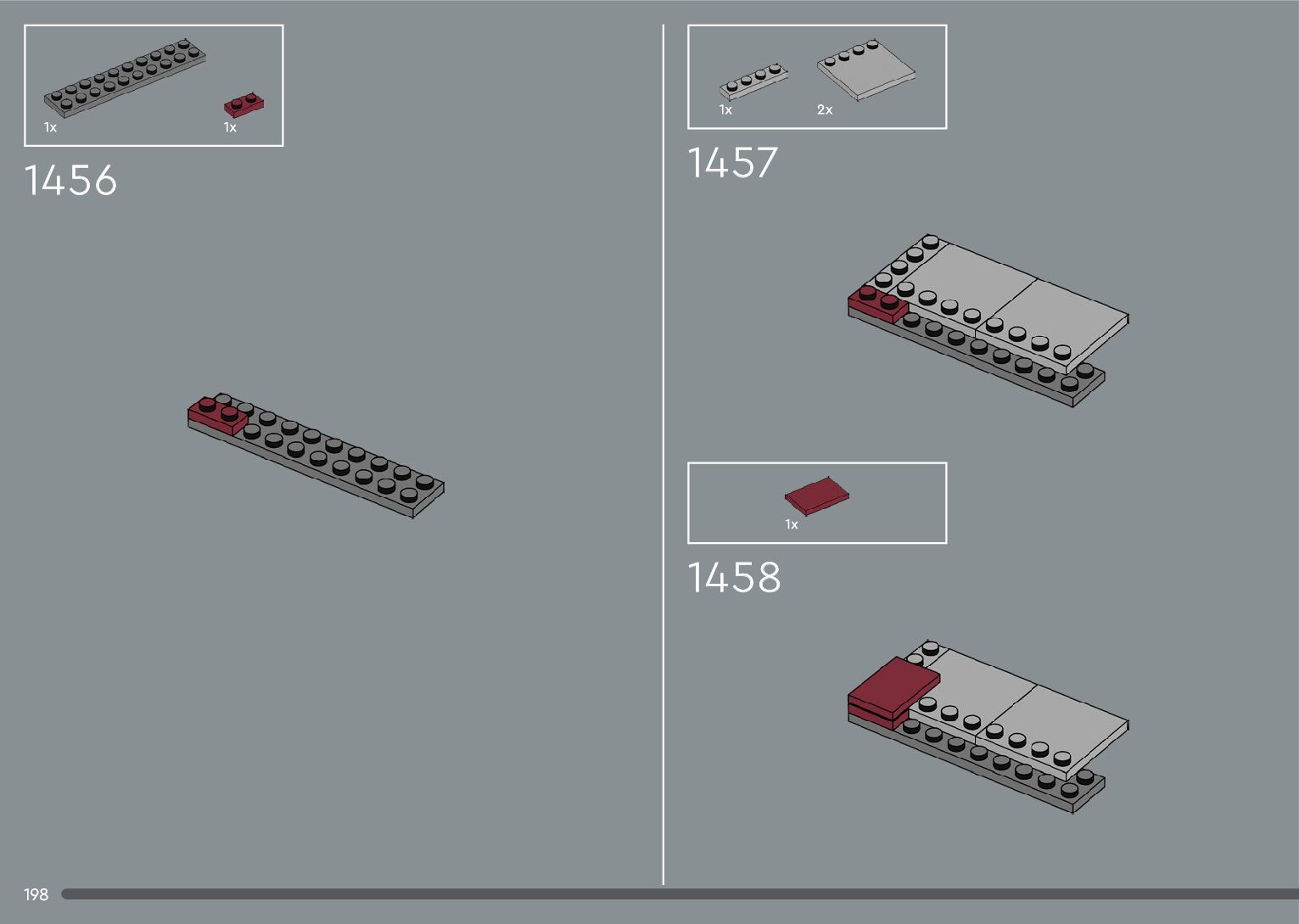 1x 1x

1456

1x 2x

1457

1x

1458

198