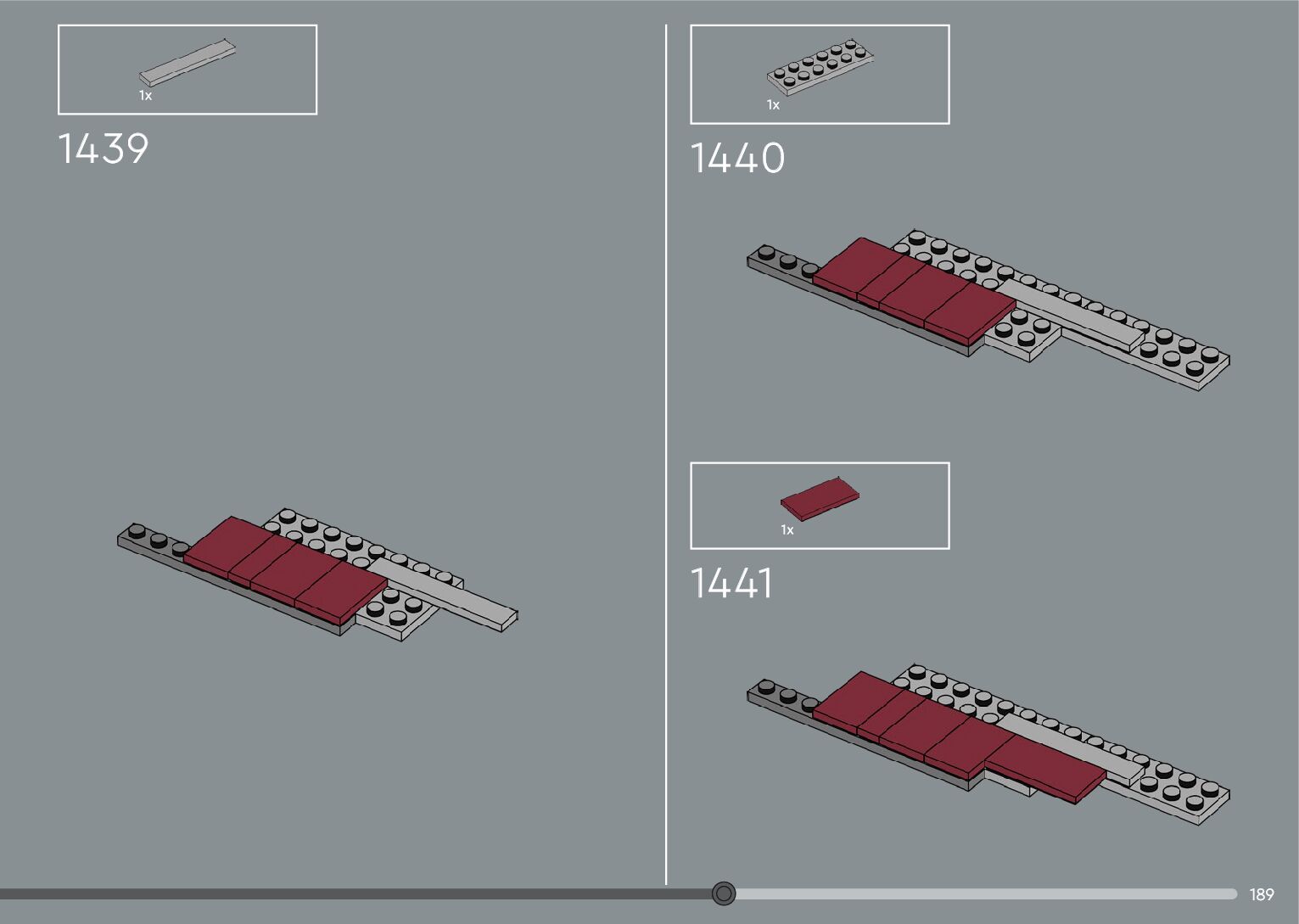 1x

1439

1x

1440

1x

1441

189