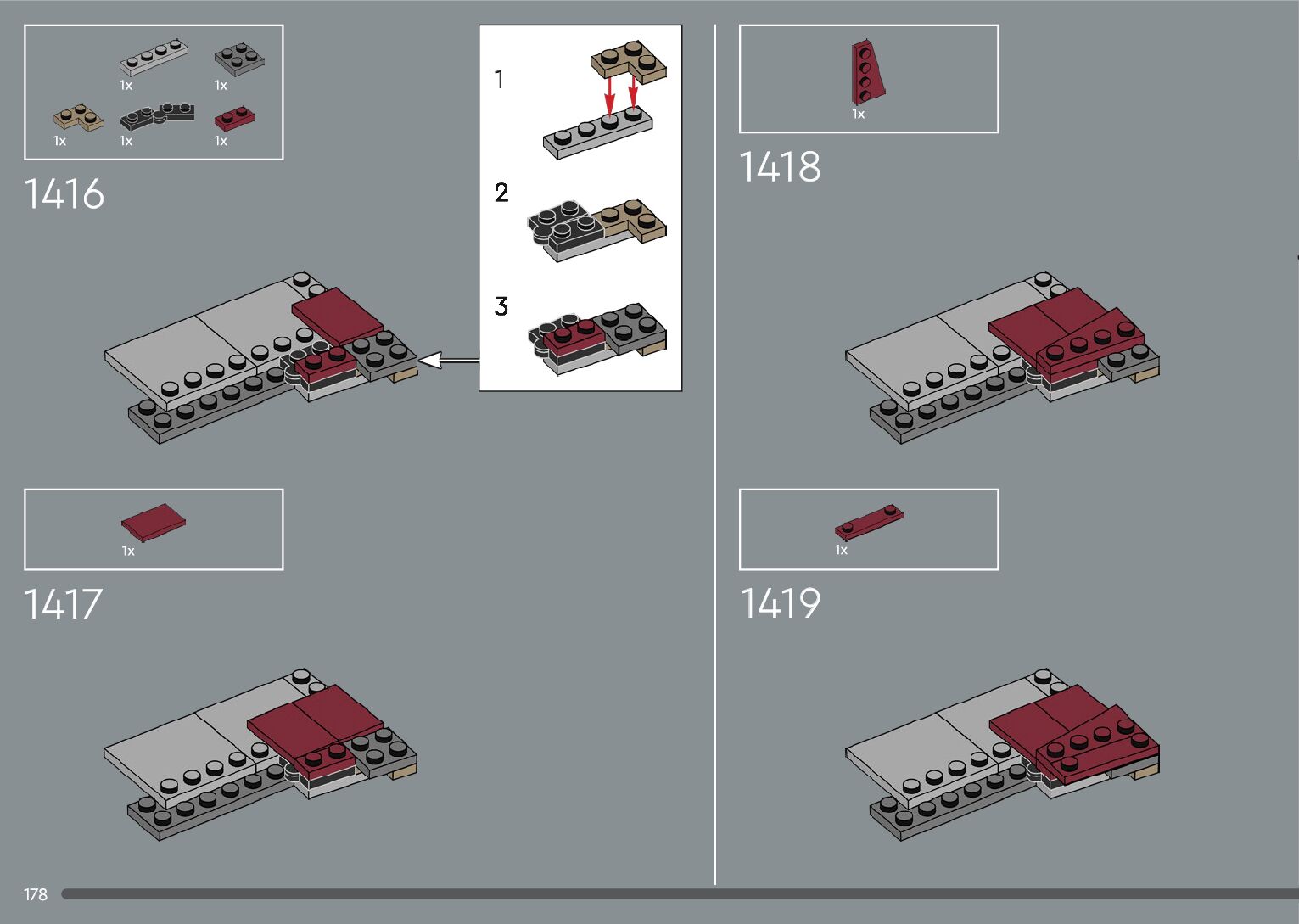 1x 1x

1x 1x 1x

1416

1

2

3

1x

1417

1x

1418

1x

1419

178