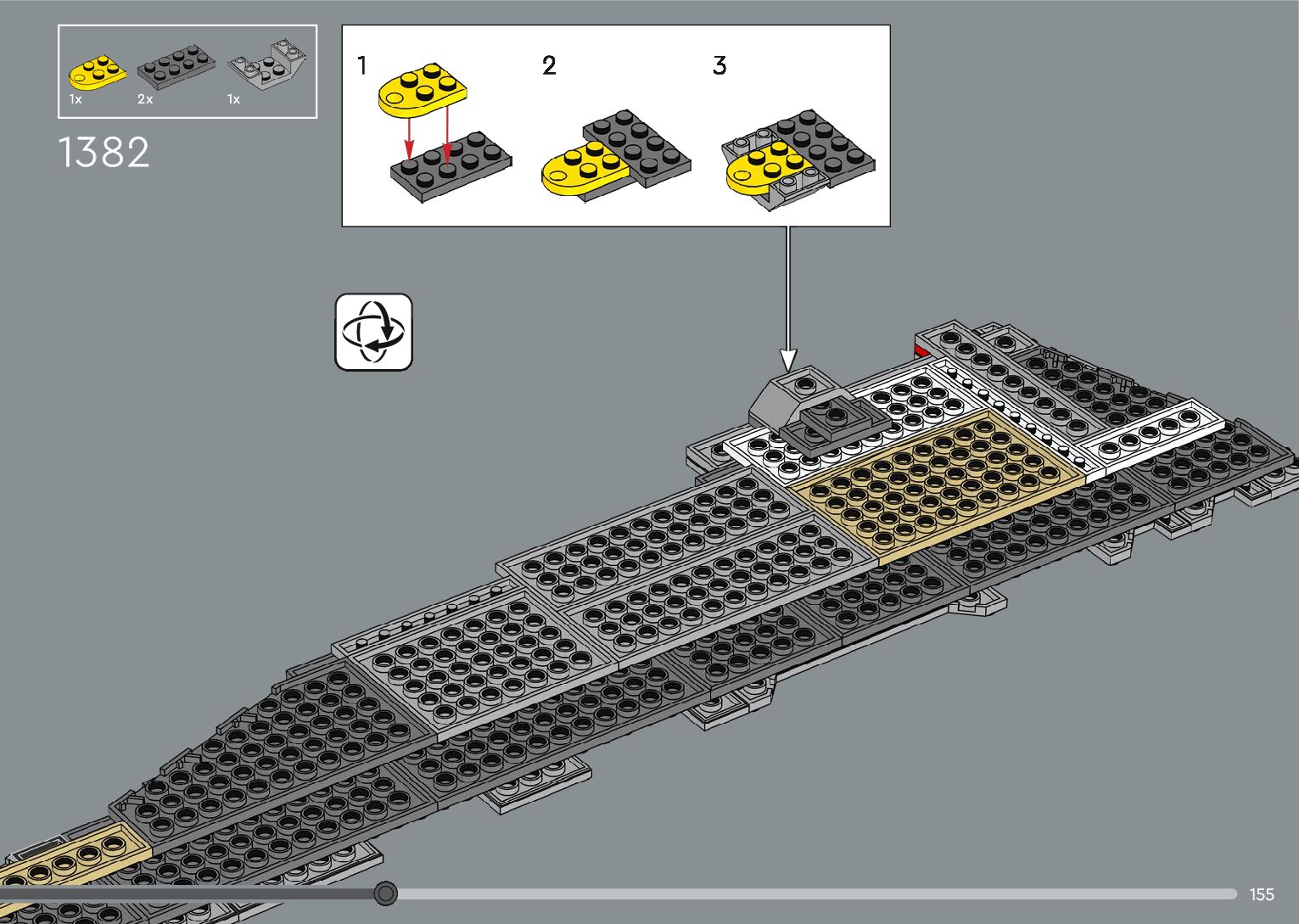 1x 2x 1x

1382

1

2

3

155