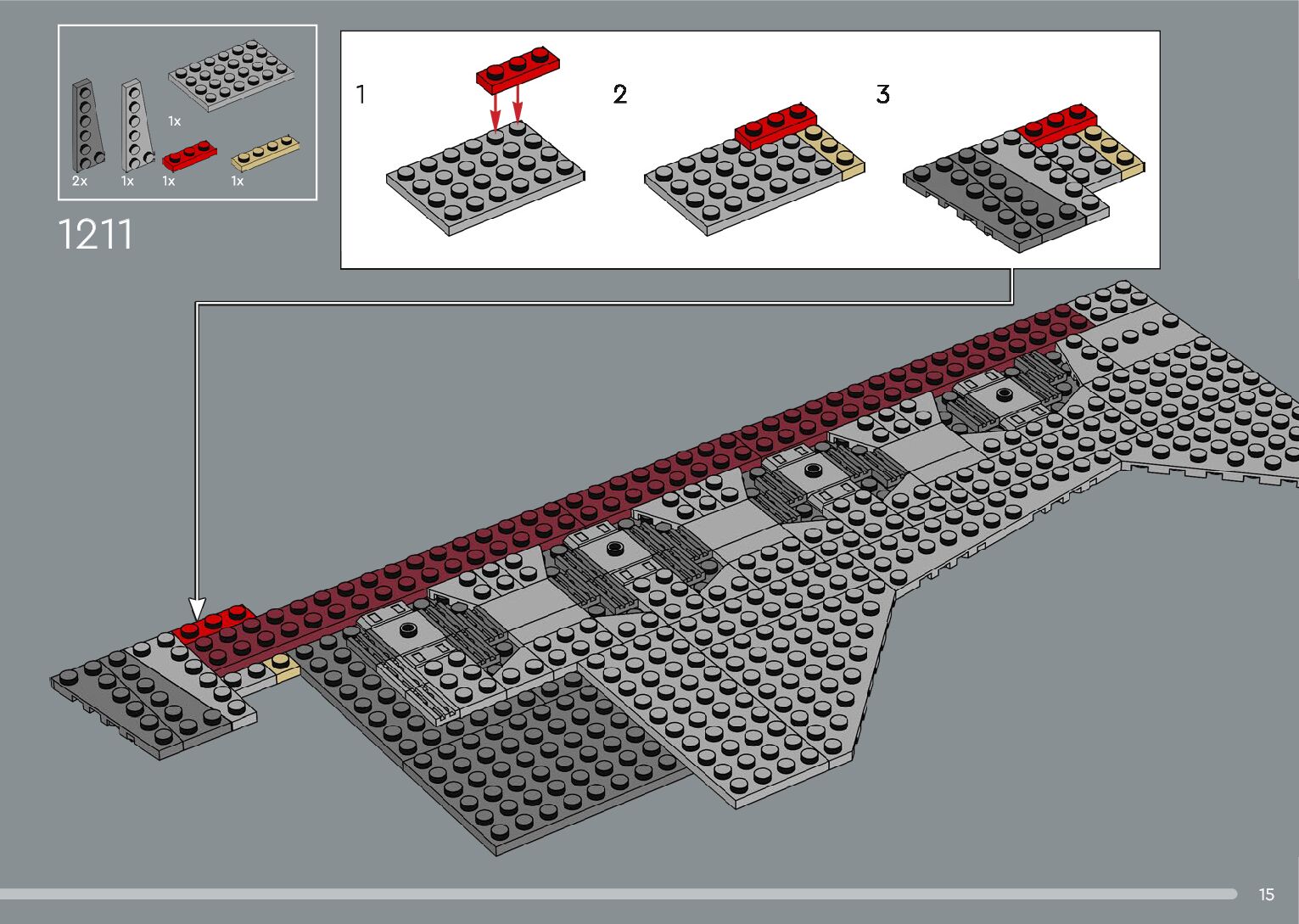 1x

2x 1x 1x 1x

1211

1

2

3

15