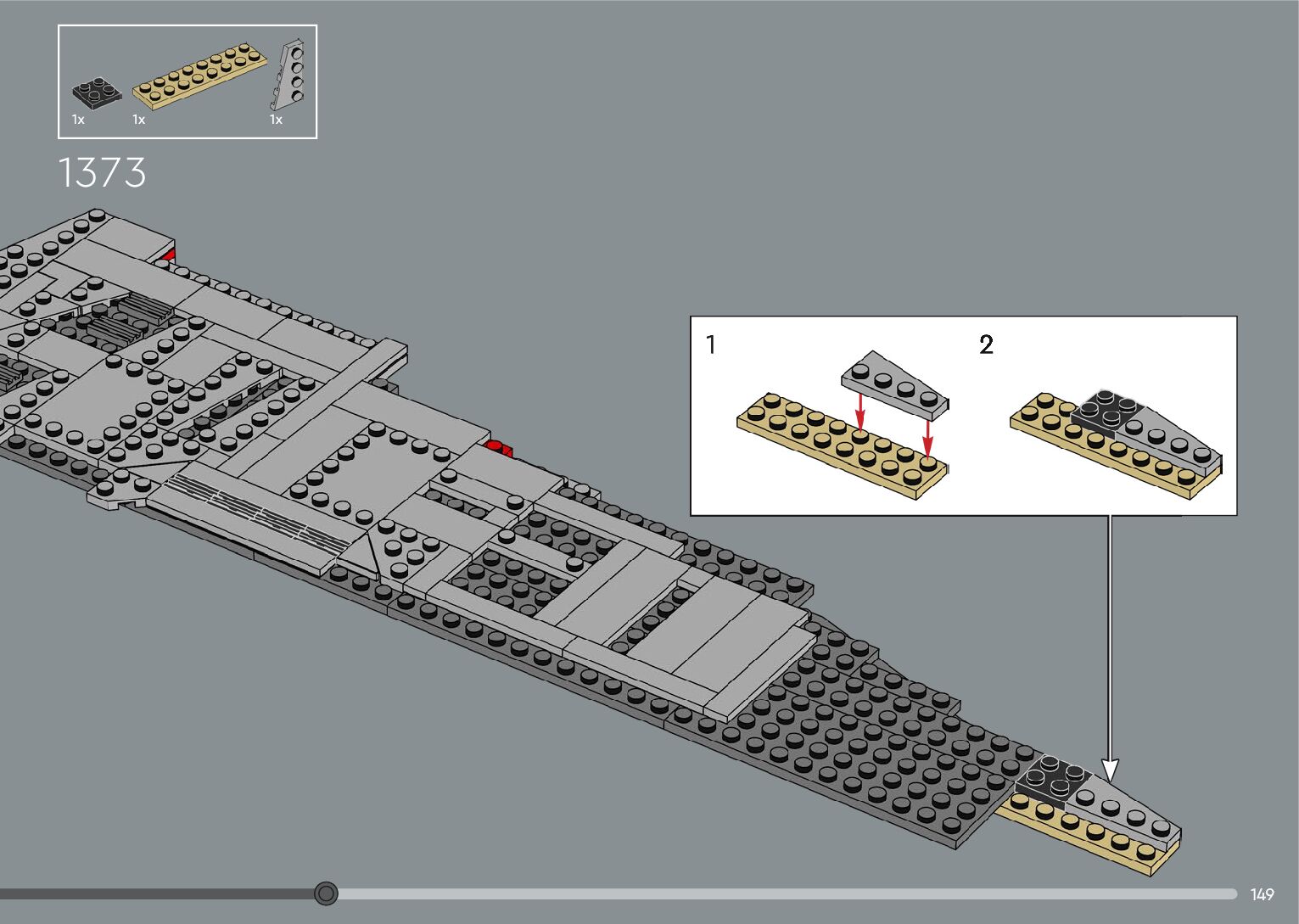 1x 1x 1x

1373

1

2

149