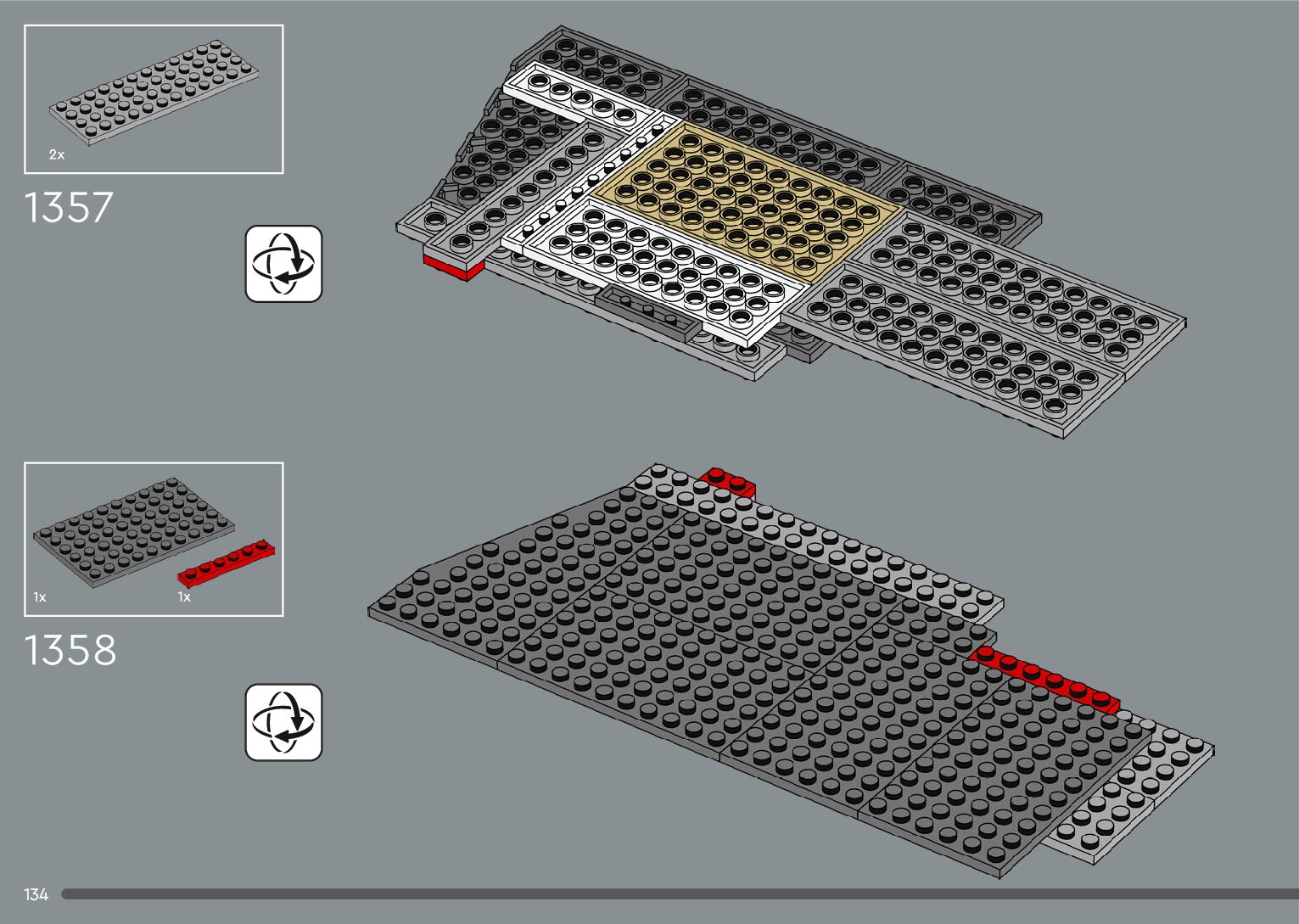 2x

1357

1x

1x

1358

134