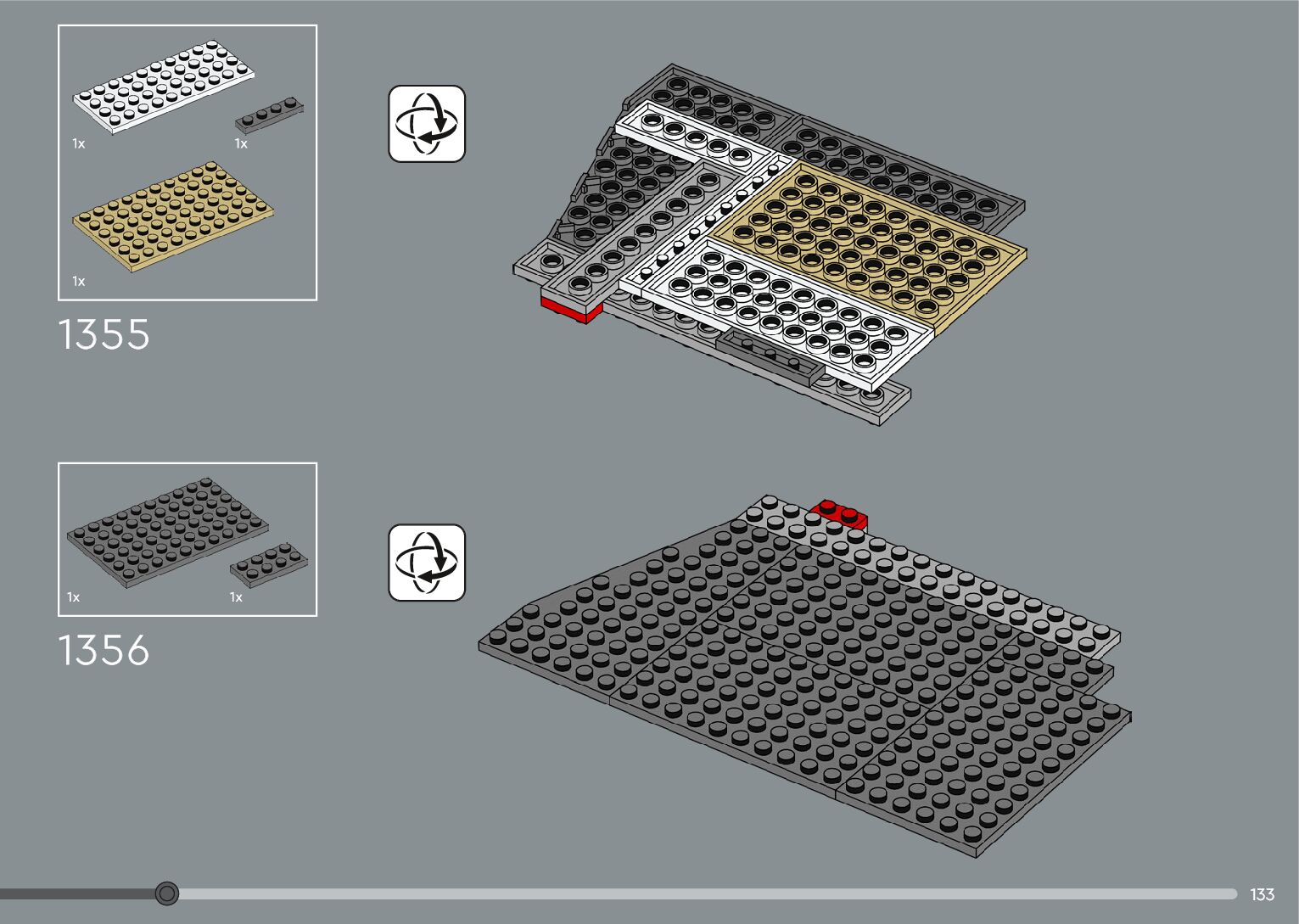 1x

1x

1x

1355

1x

1x

1356

133