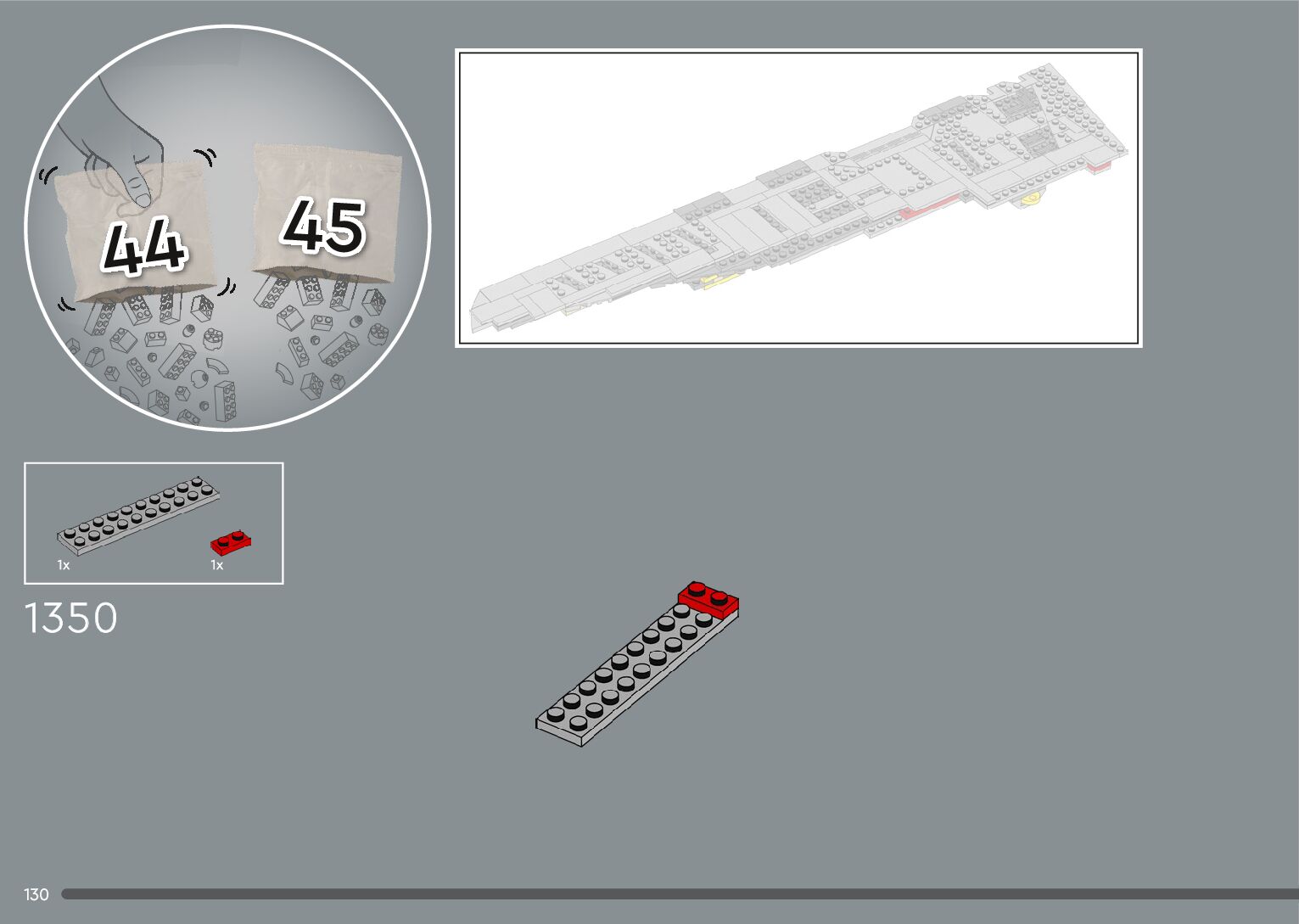 44

45

1x

1x

1350

130