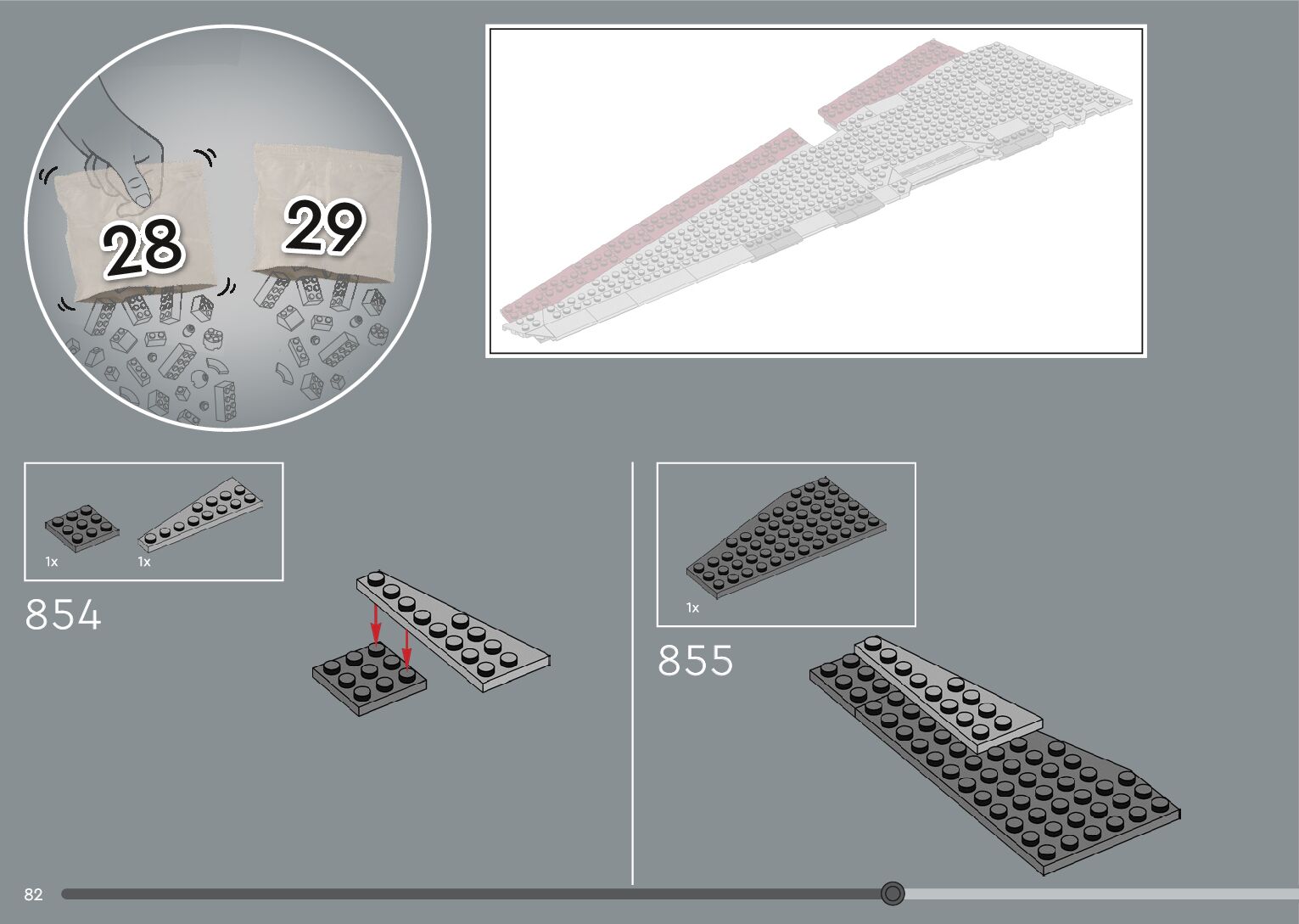 28
29

1x
1x

854

1x

855

82