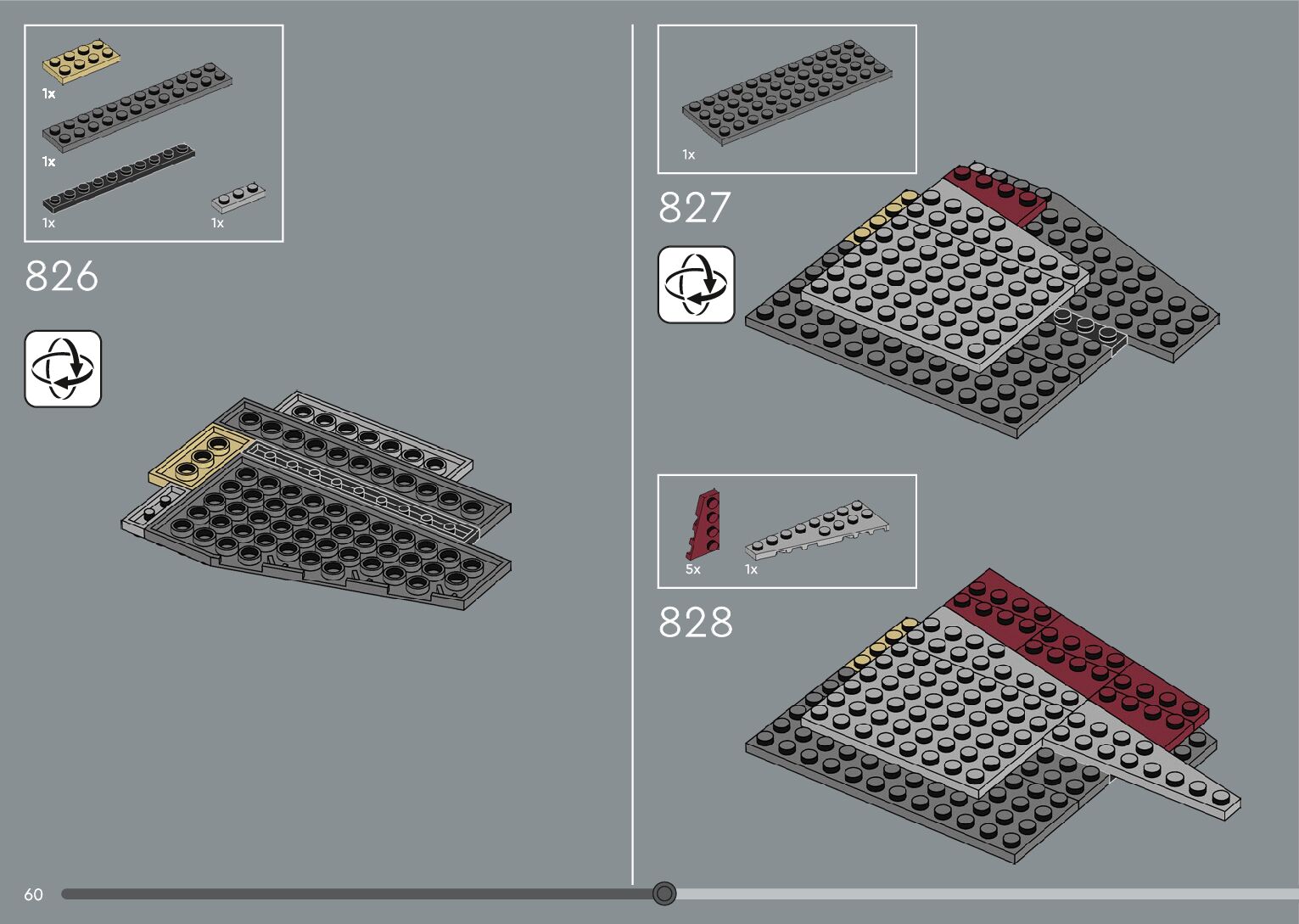 1x

1x

1x

1x

826

1x

827

5x

1x

828

60