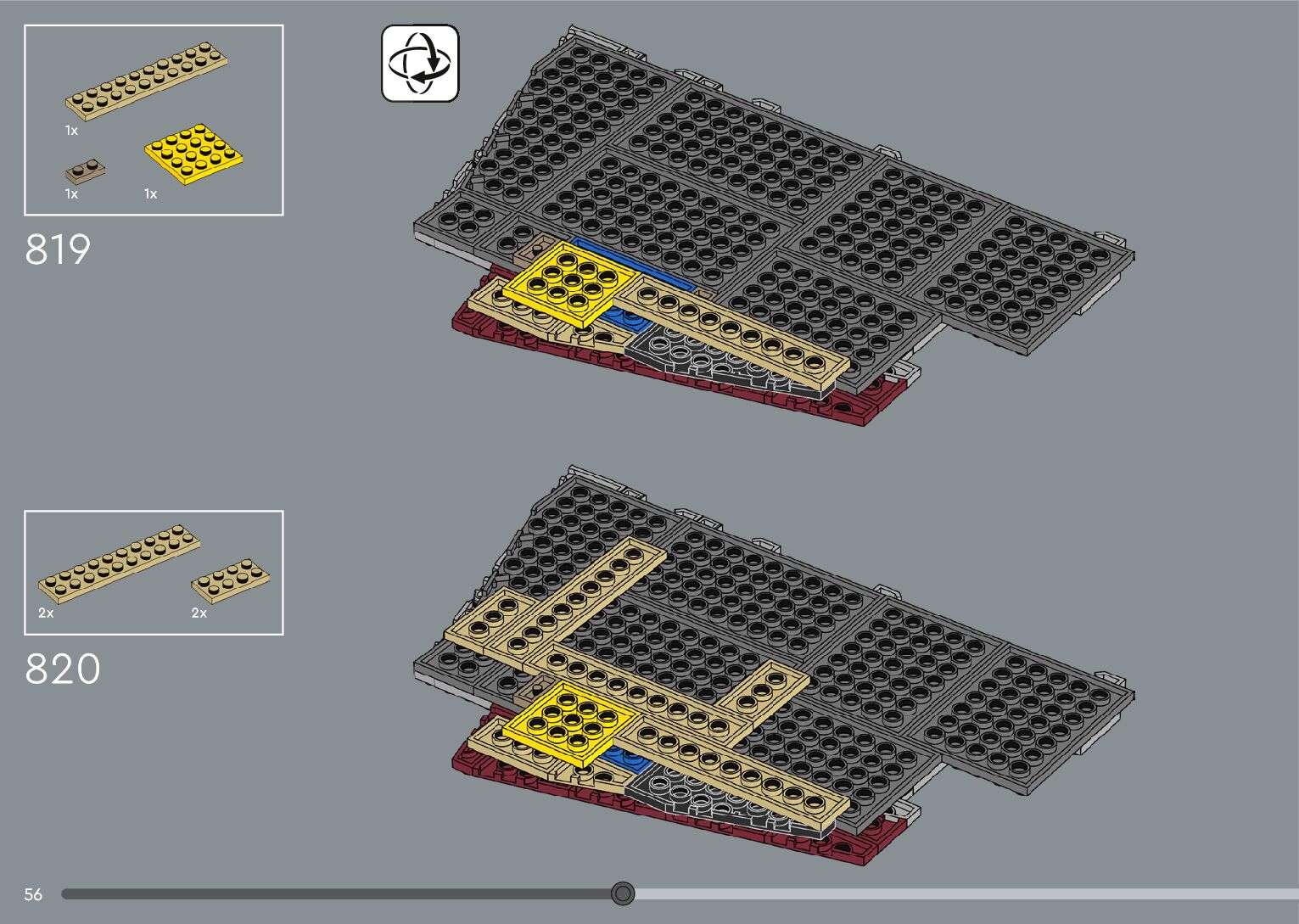 1x

1x

1x

819

2x

2x

820

56