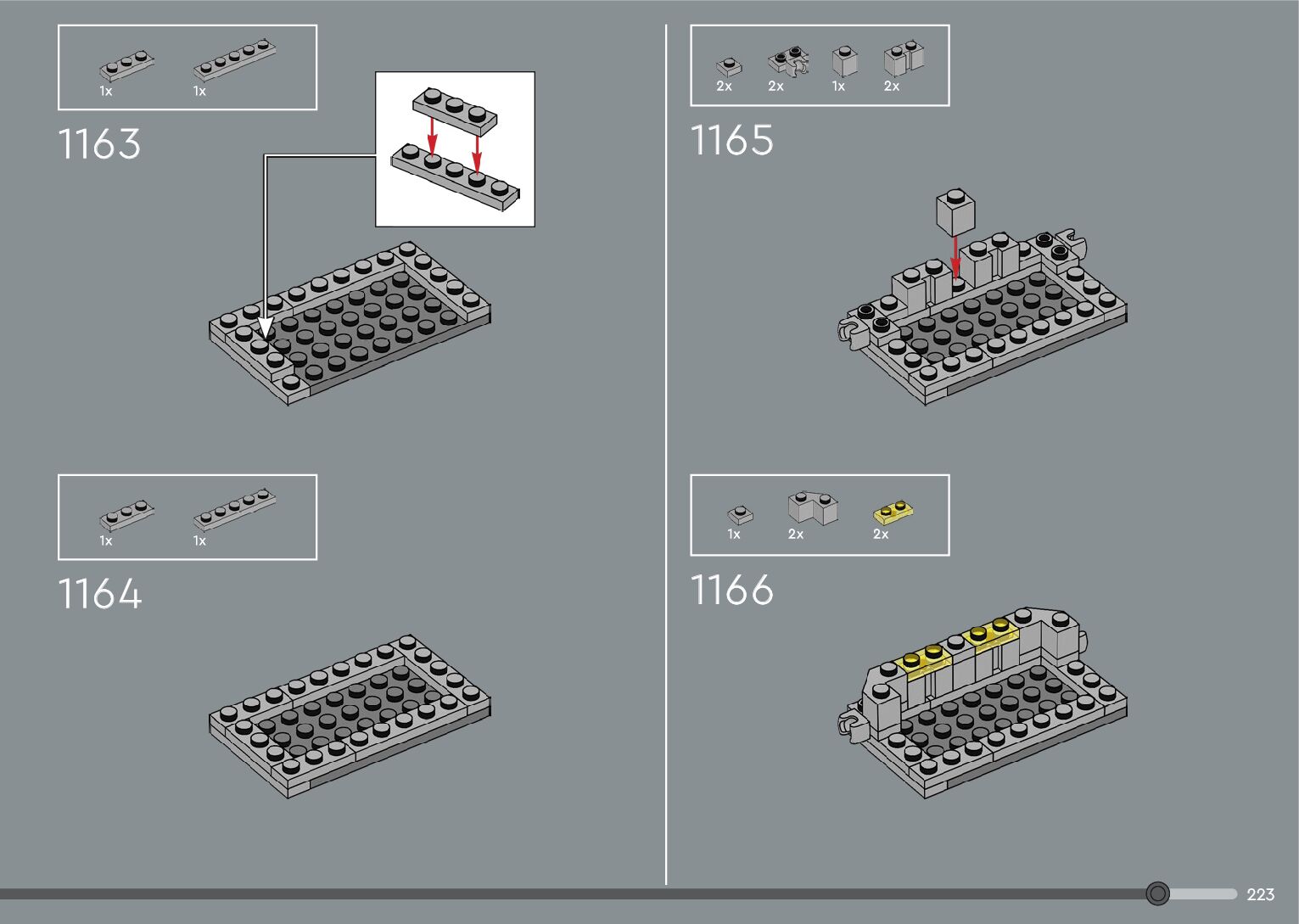 1x 1x

1163

1x 1x

1164

2x 2x 1x 2x

1165

1x 2x 2x

1166

223