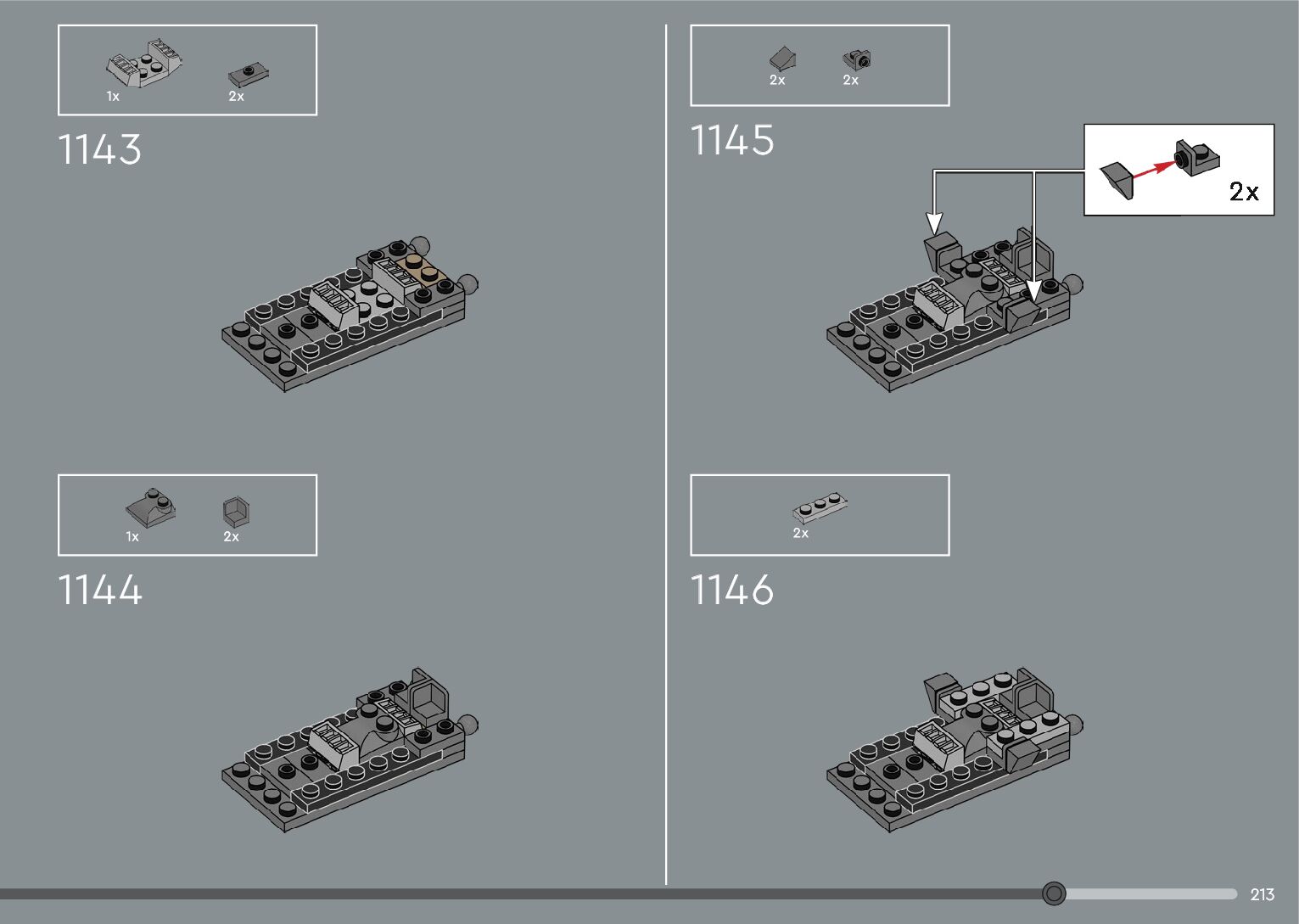 1x 2x

1143

1x 2x

1144

2x 2x

1145

2x

2x

1146

213