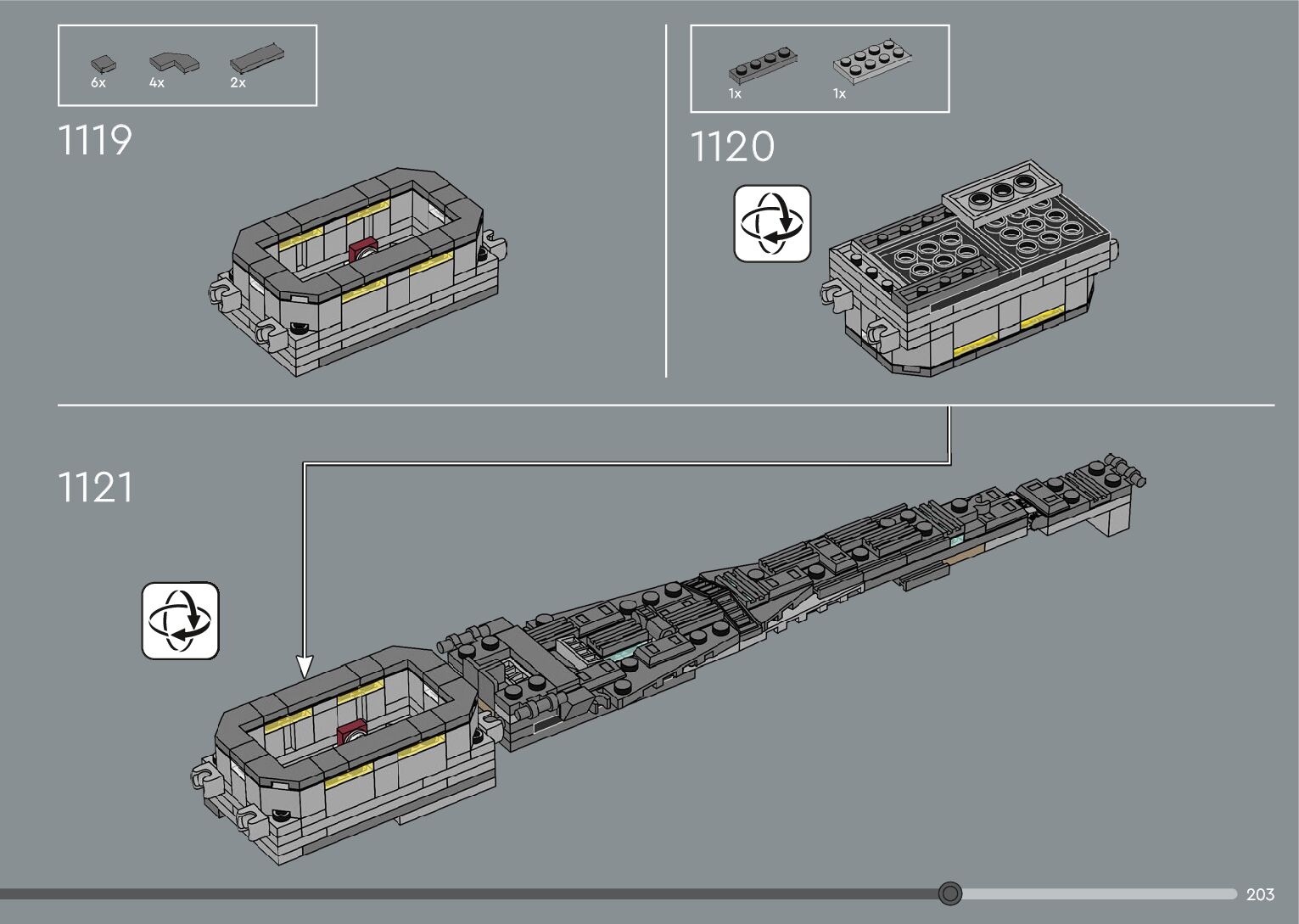 6x 4x 2x

1119

1x 1x

1120

1121

203