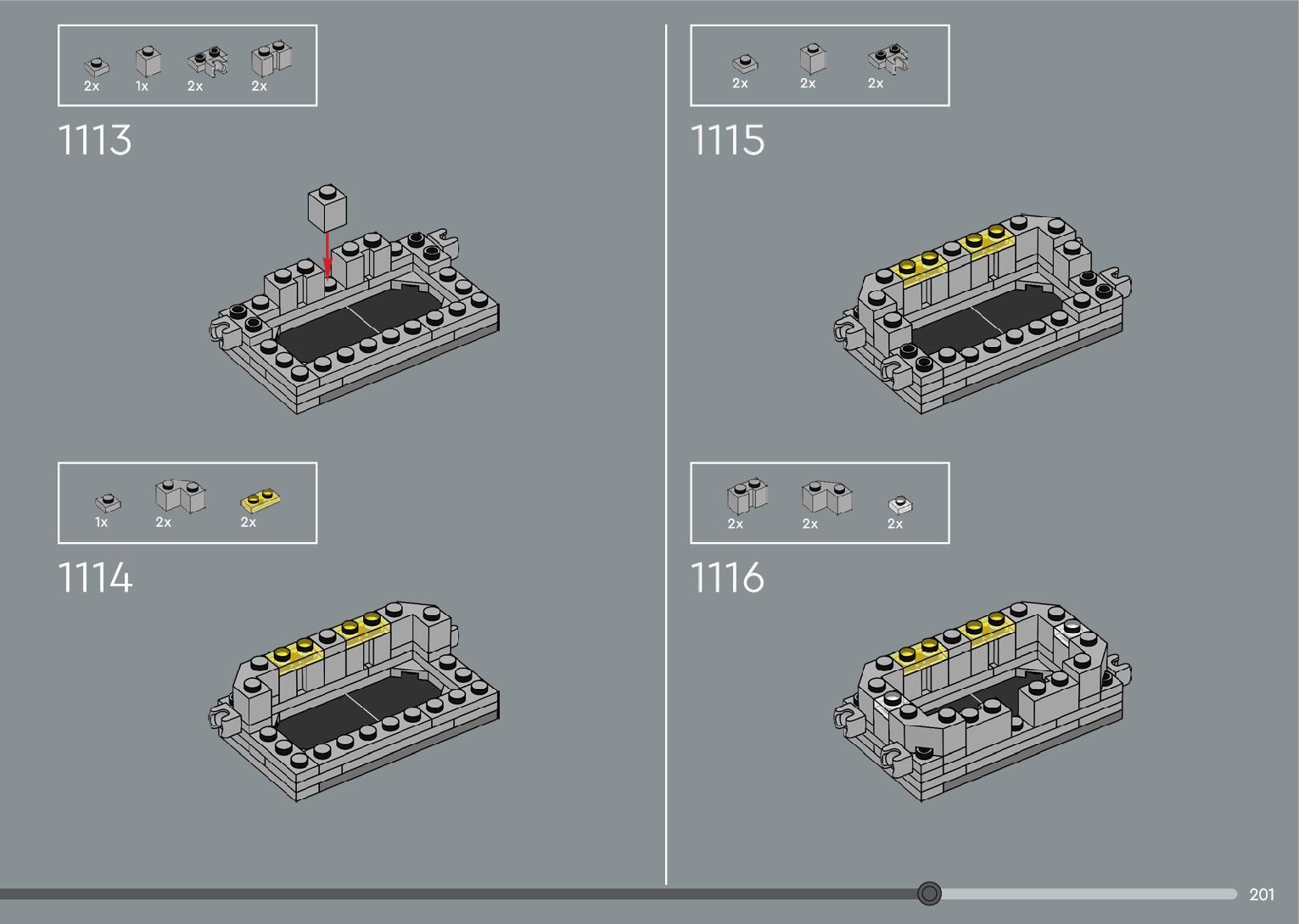 2x 1x 2x 2x

1113

1x 2x 2x

1114

2x 2x 2x

1115

2x 2x 2x

1116

201