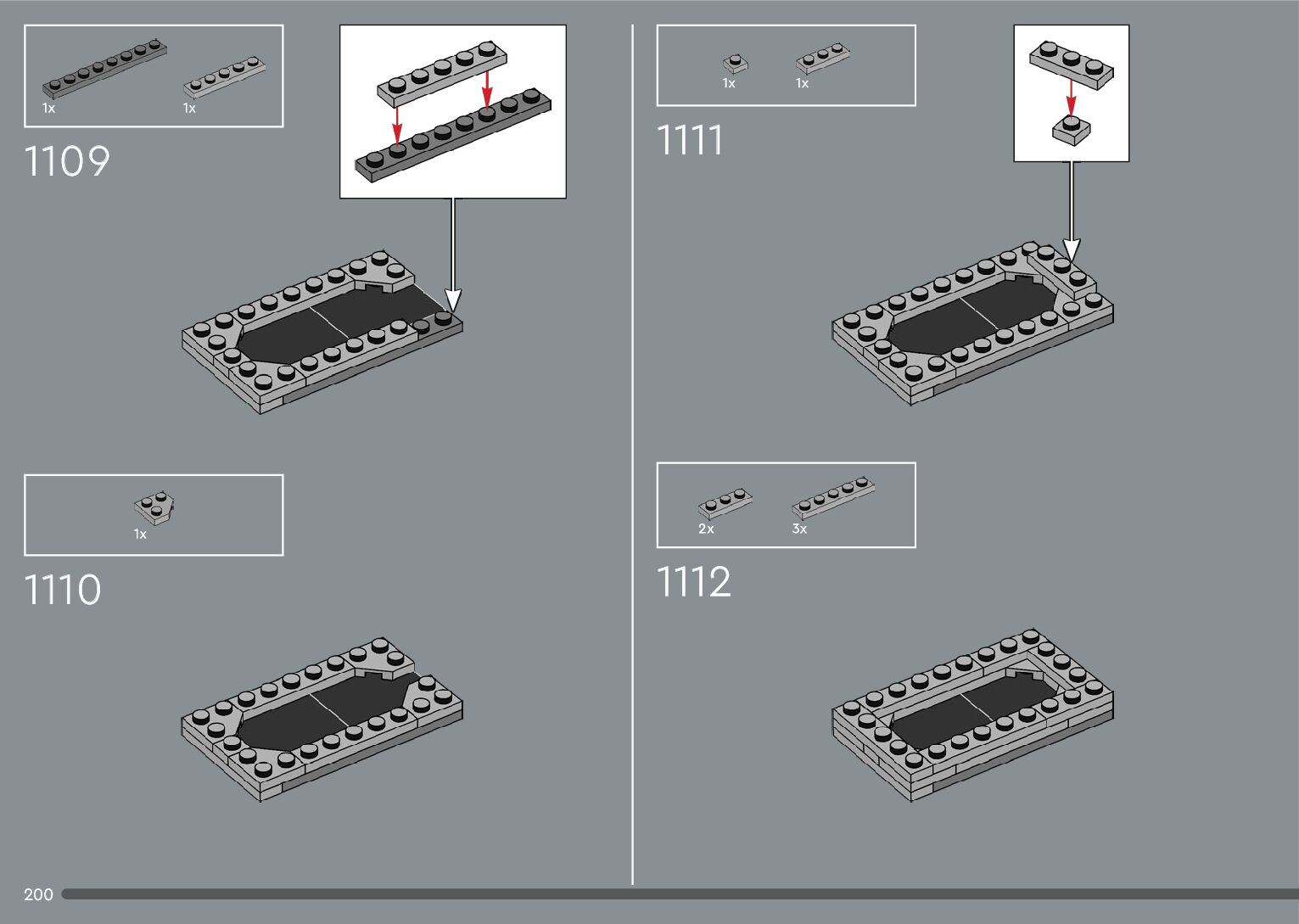 1x 1x

1109

1x

1110

1x 1x

1111

2x 3x

1112

200