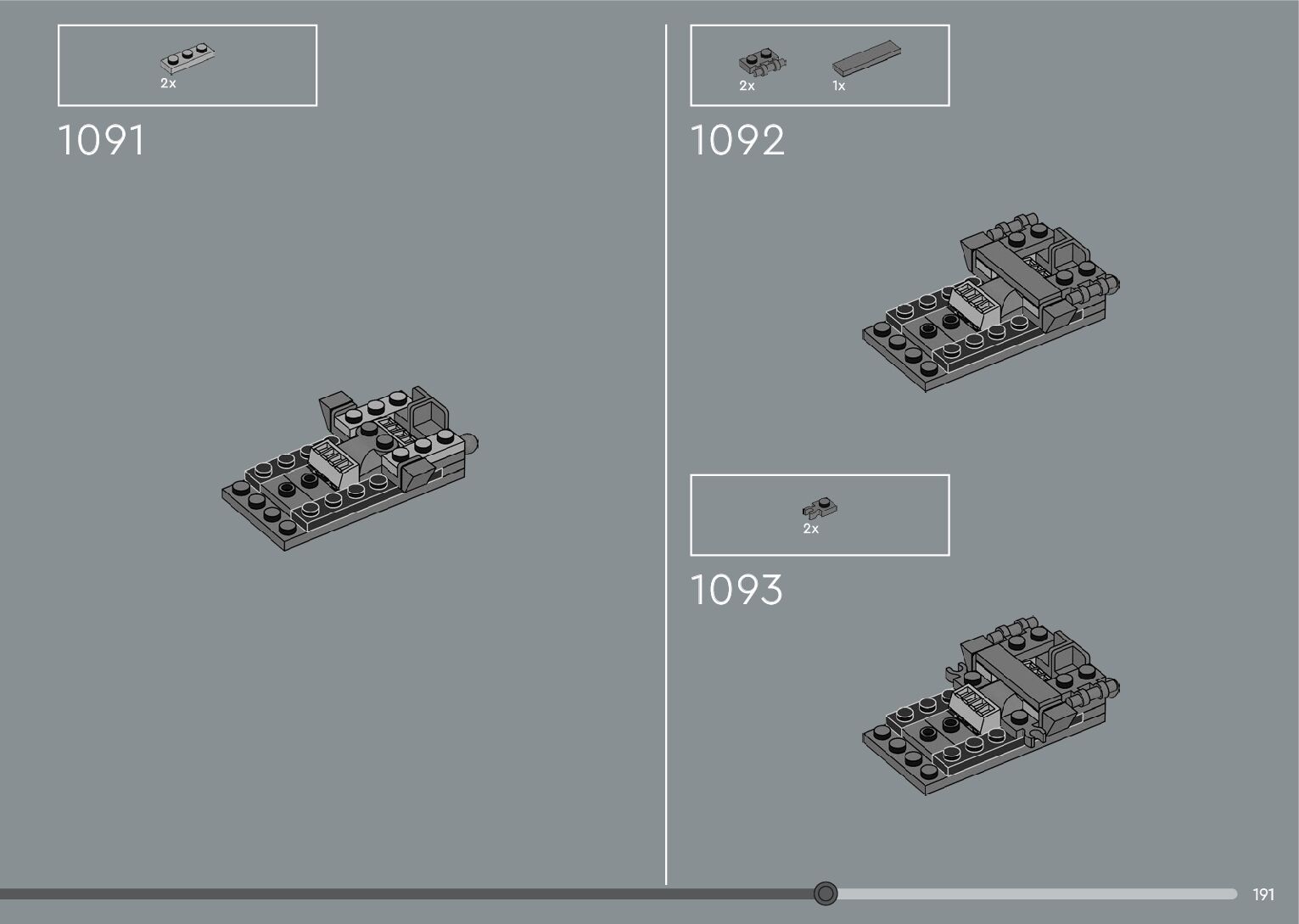 2x

1091

2x 1x

1092

2x

1093

191