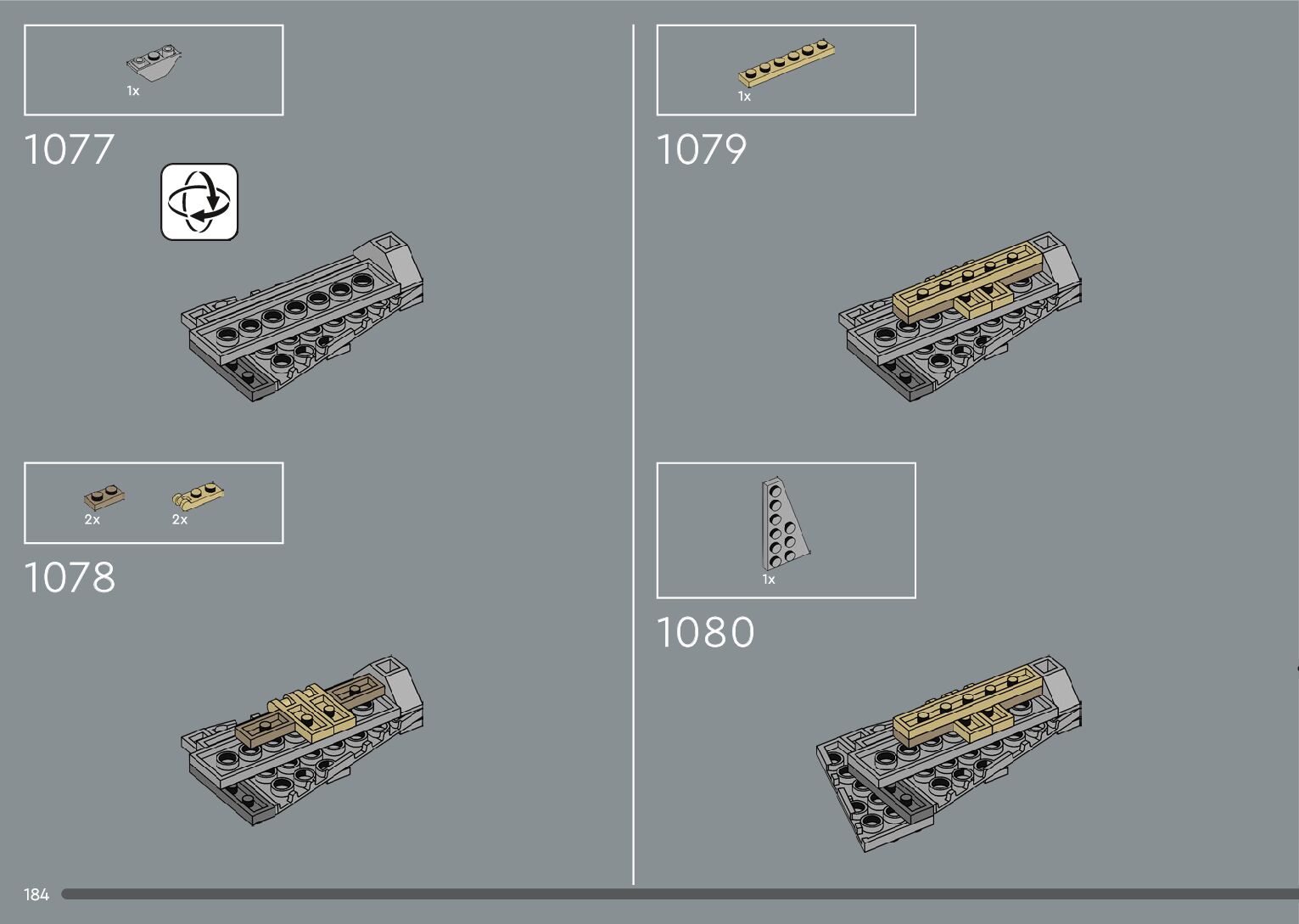 1x

1077

2x 2x

1078

1x

1079

1x

1080

184