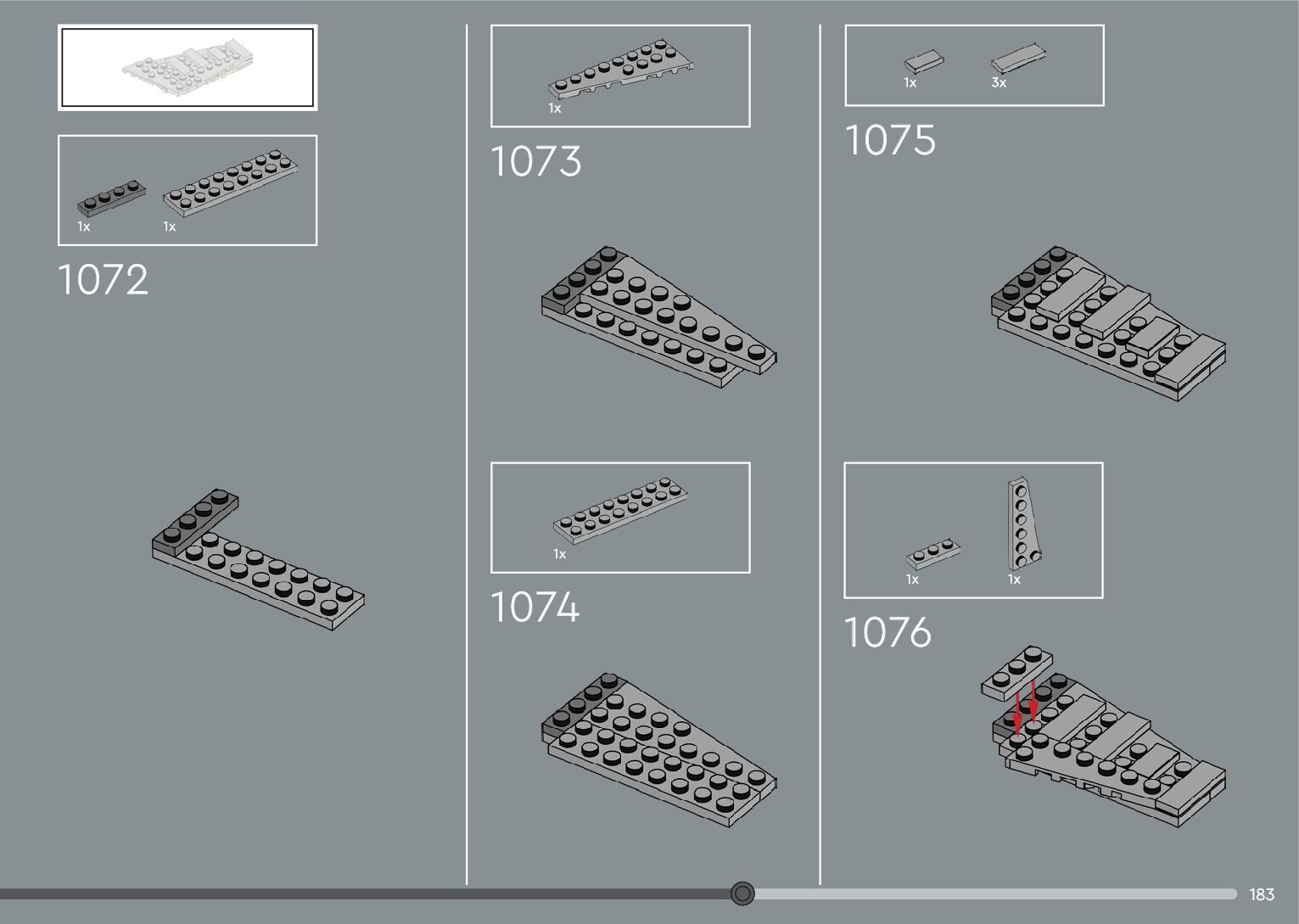 1x

1x

1072

1x

1073

1x

1074

1x

3x

1075

1x

1x

1076

183