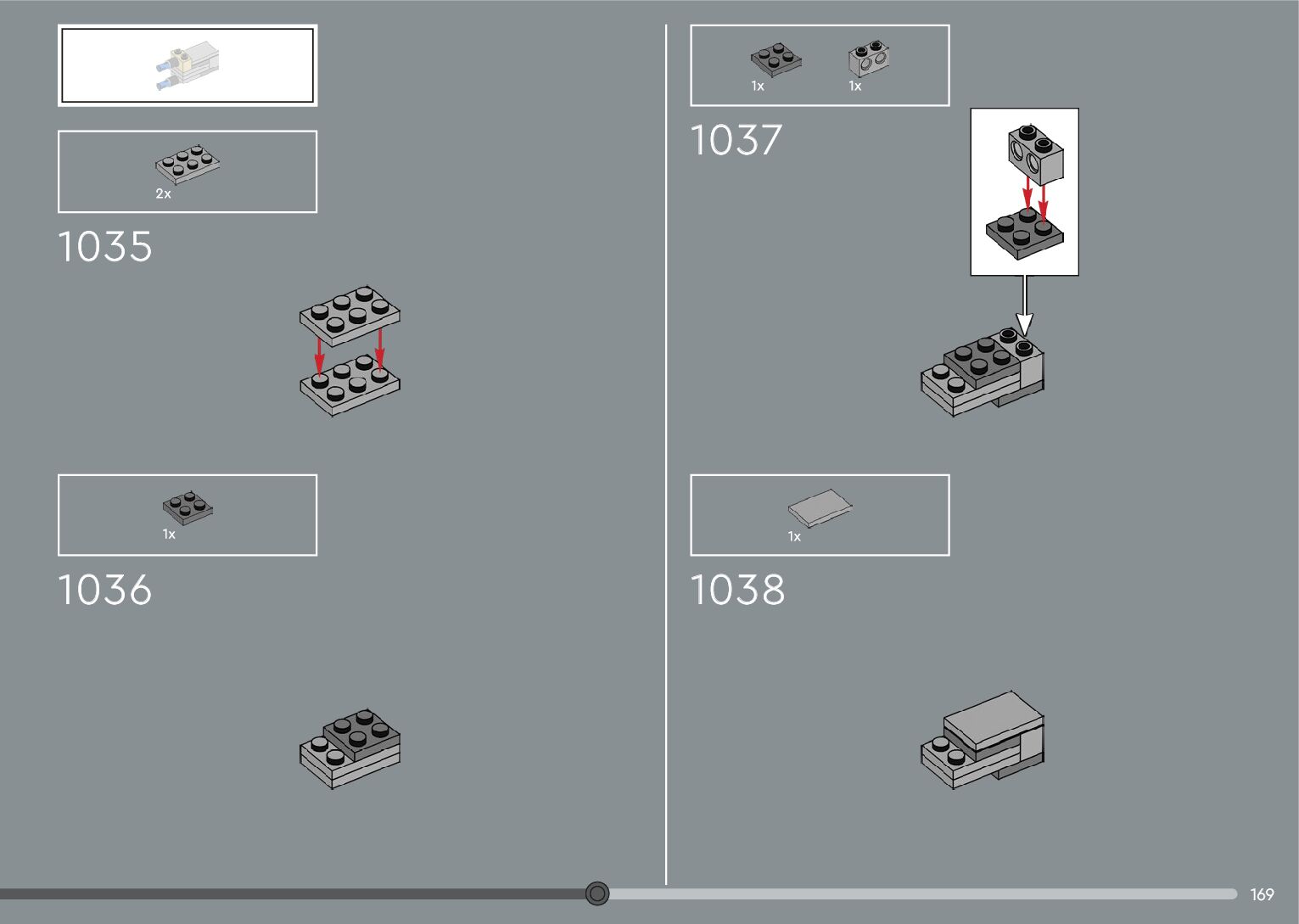 2x

1035

1x

1036

1x 1x

1037

1x

1038

169