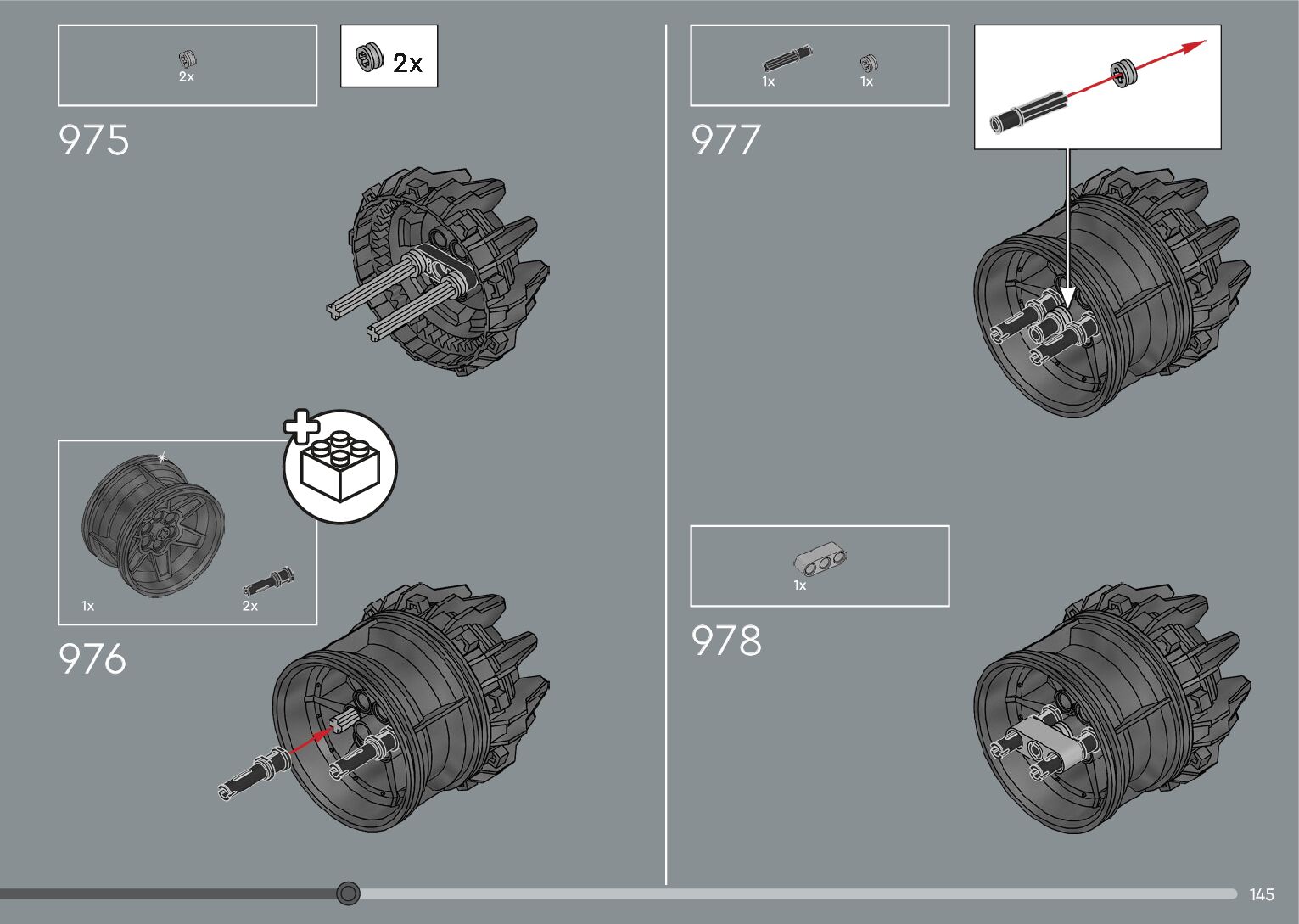 2x

2x

975

1x

2x

976

1x

1x

977

1x

978

145