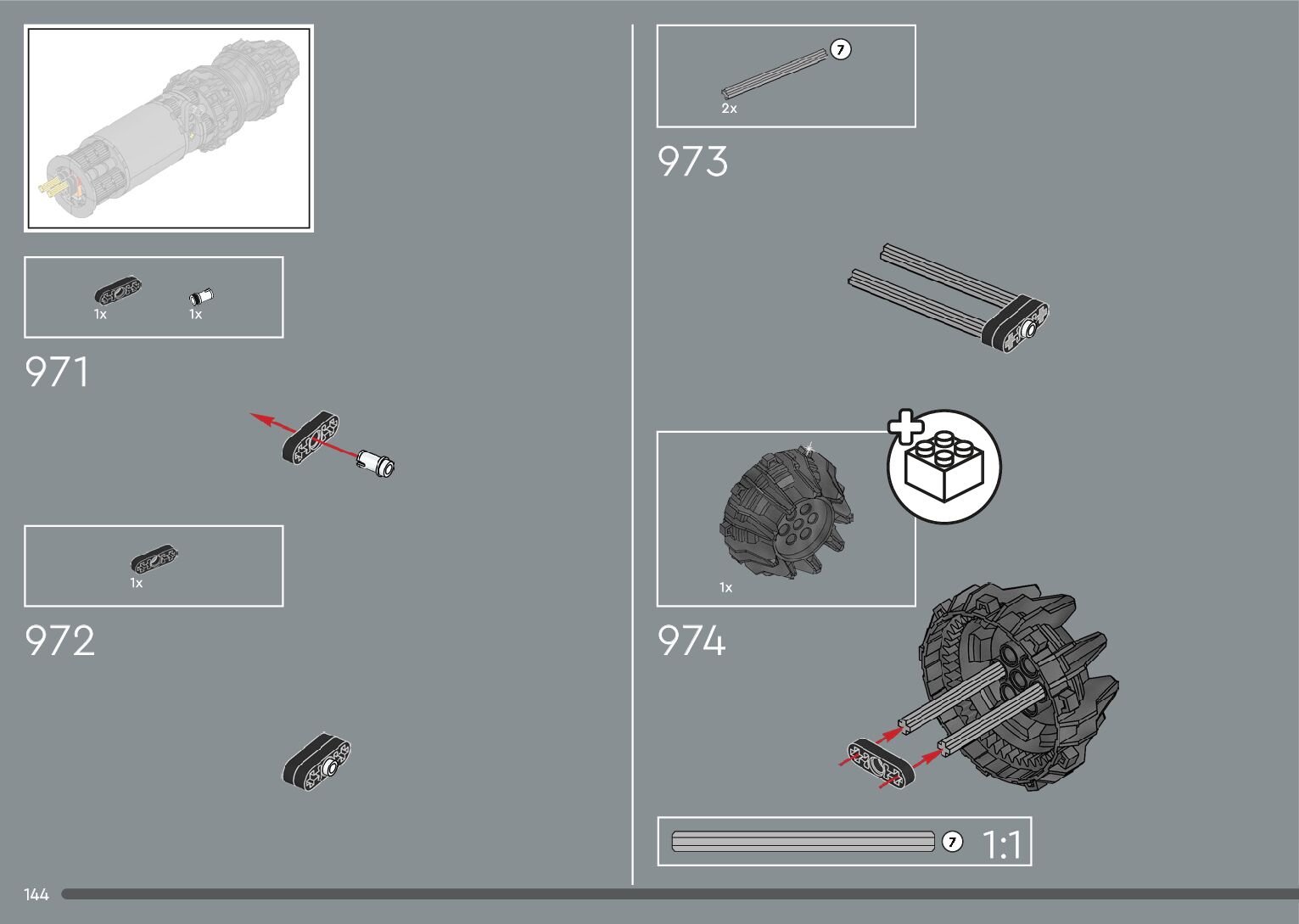 1x
1x

971

1x

972

7
2x

973

1x

974

7
1:1

144